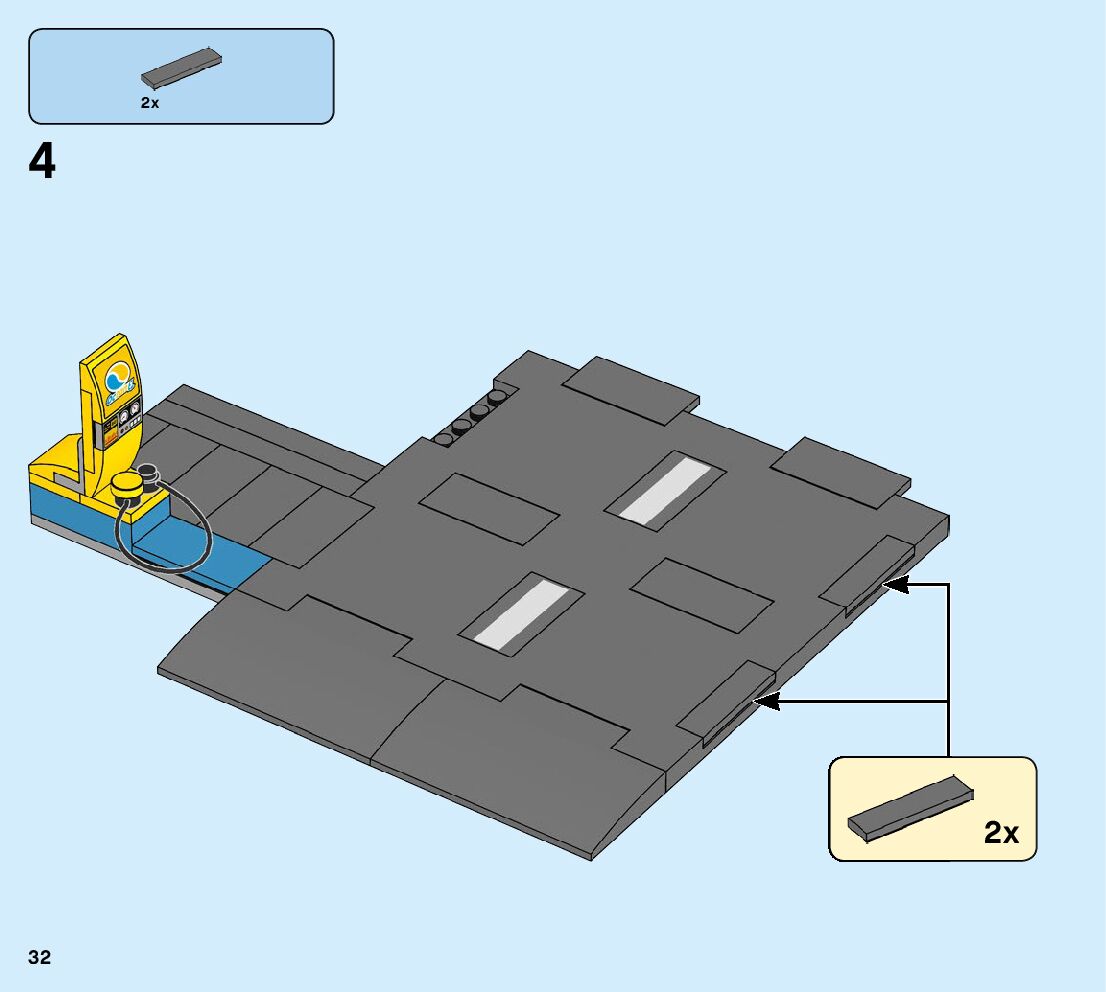 2x

4

2x

32