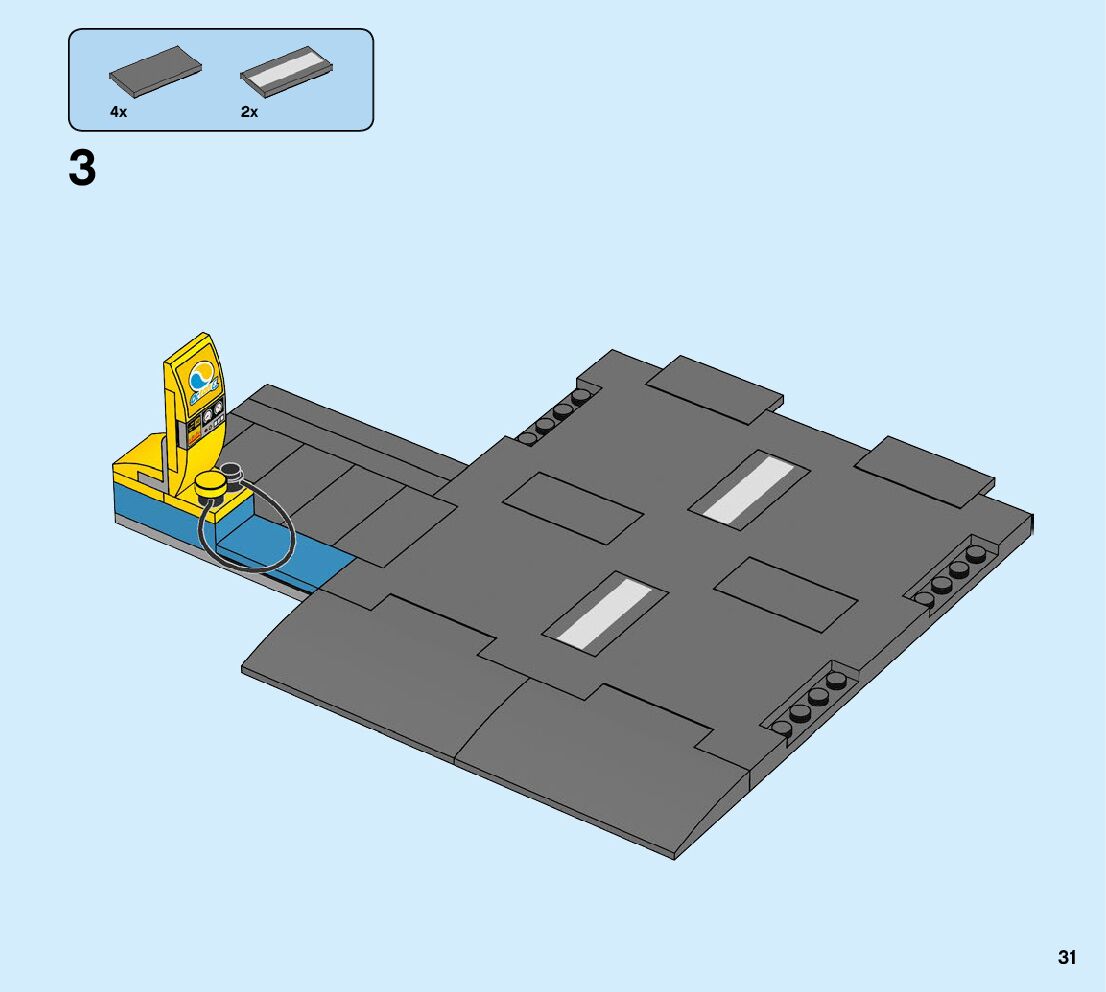 4x
2x

3

31