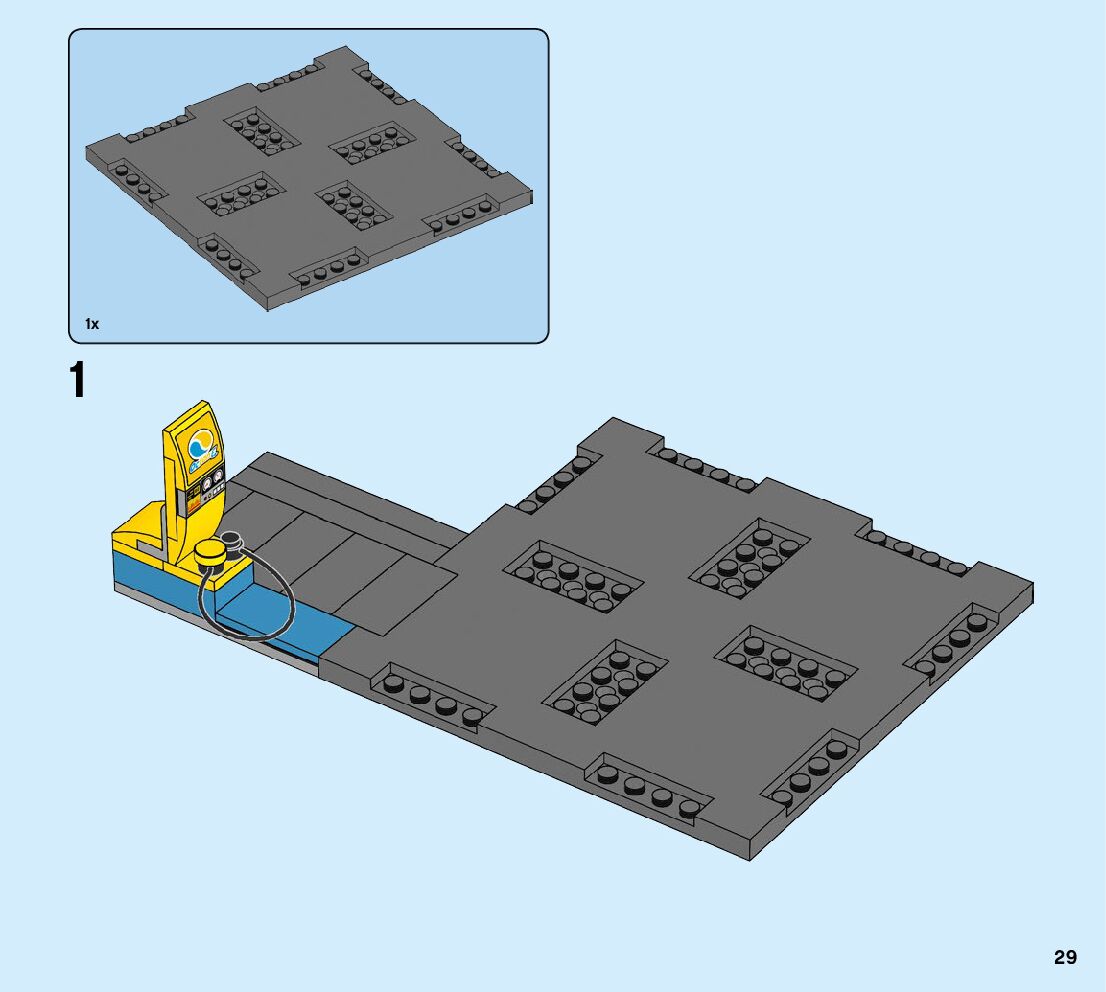 1x

1

29