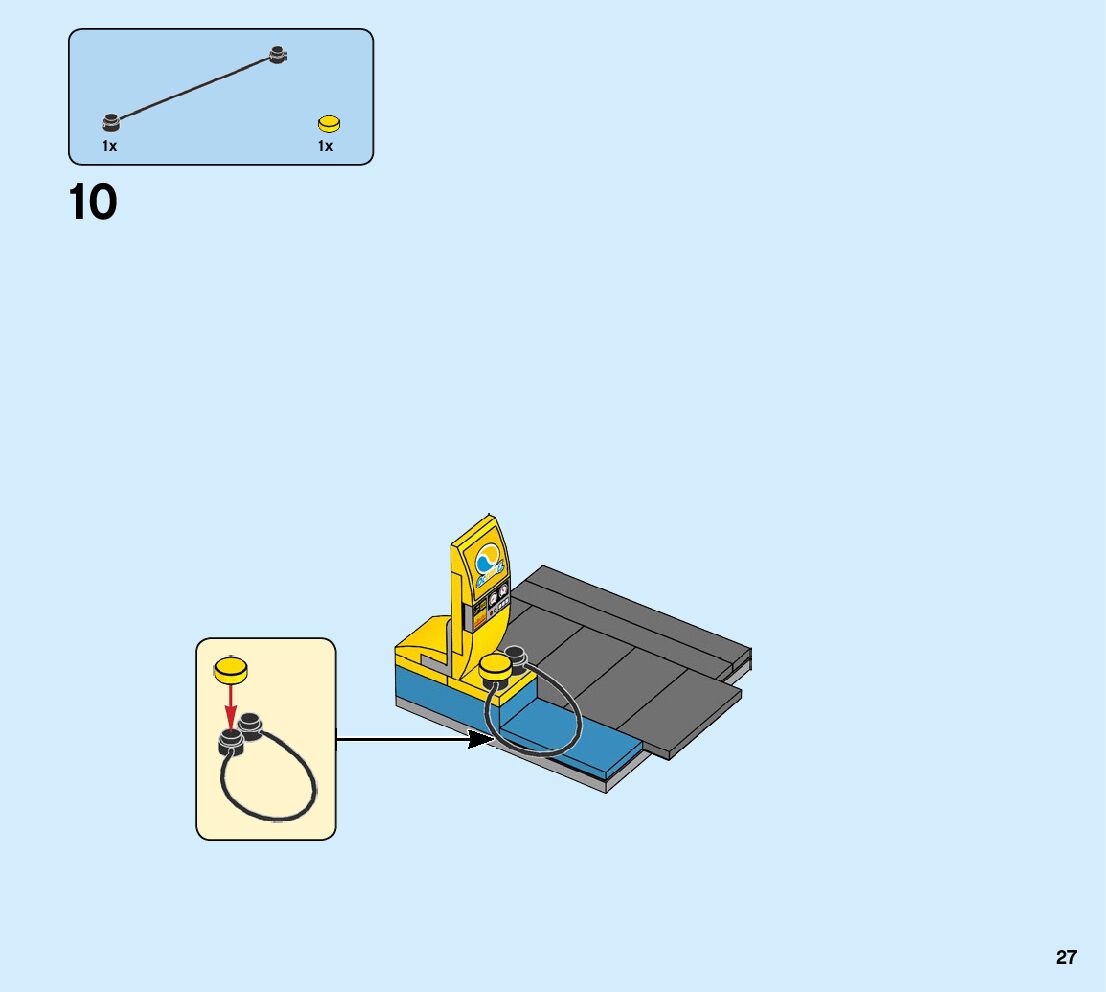 1x
1x

10

27