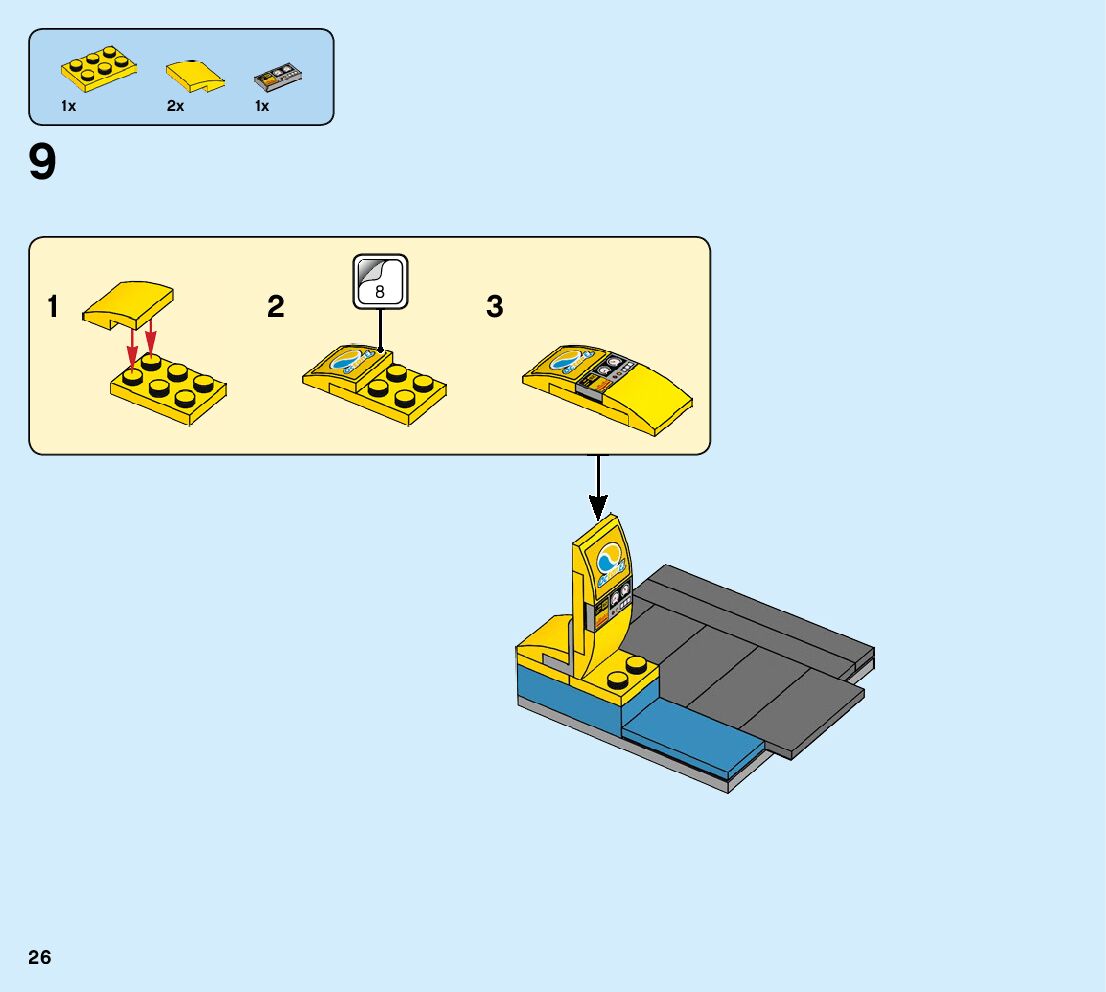 1x 2x 1x

9

1

2

8

3

26