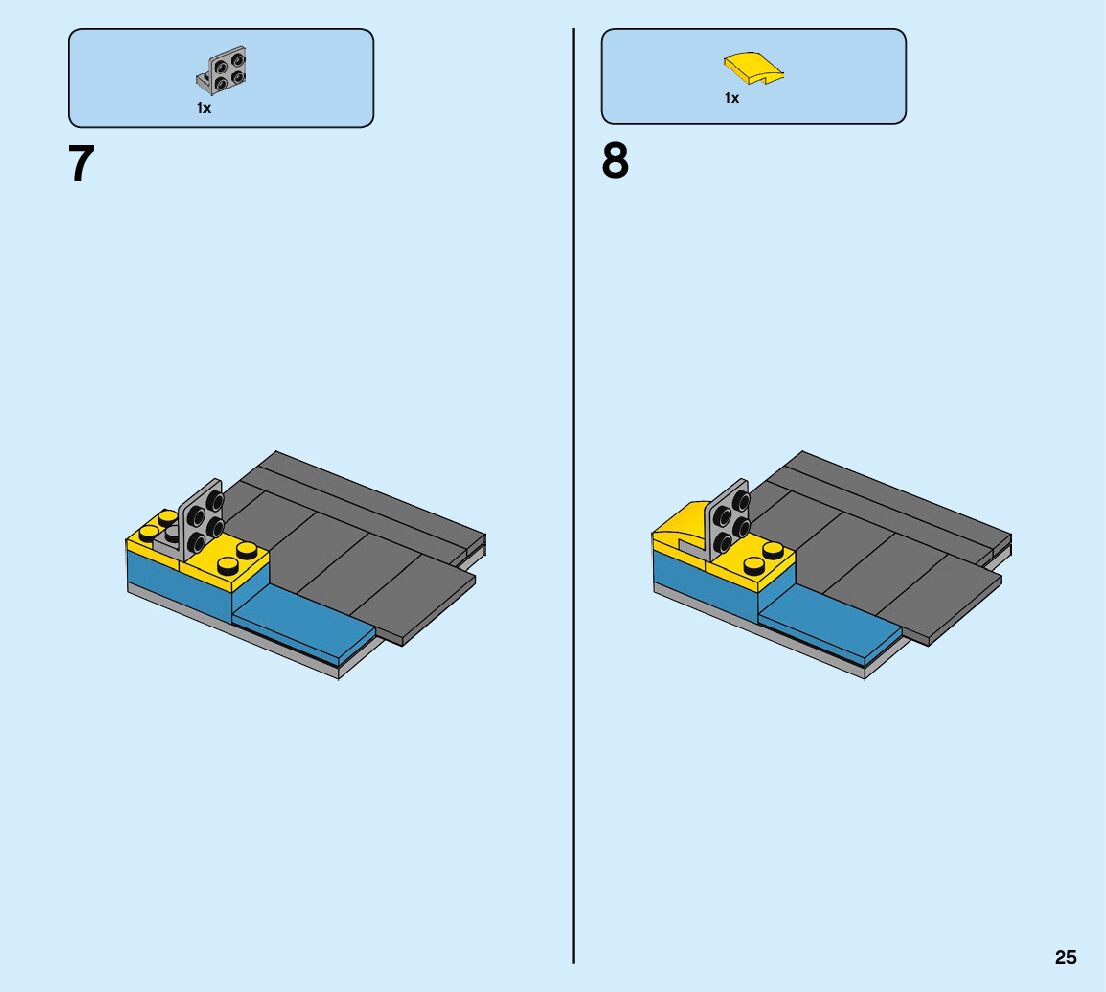 1x

7

1x

8

25