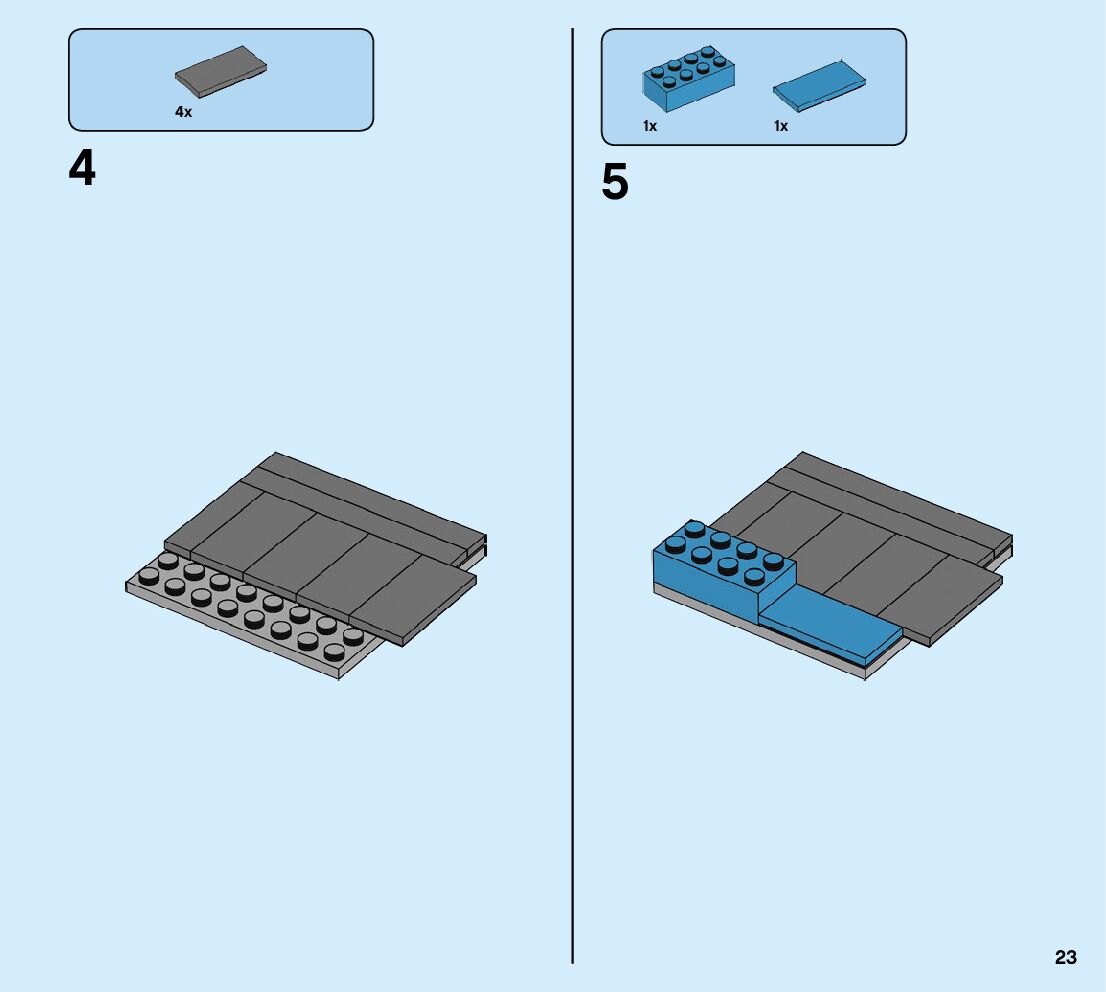 4x

4

1x

1x

5

23