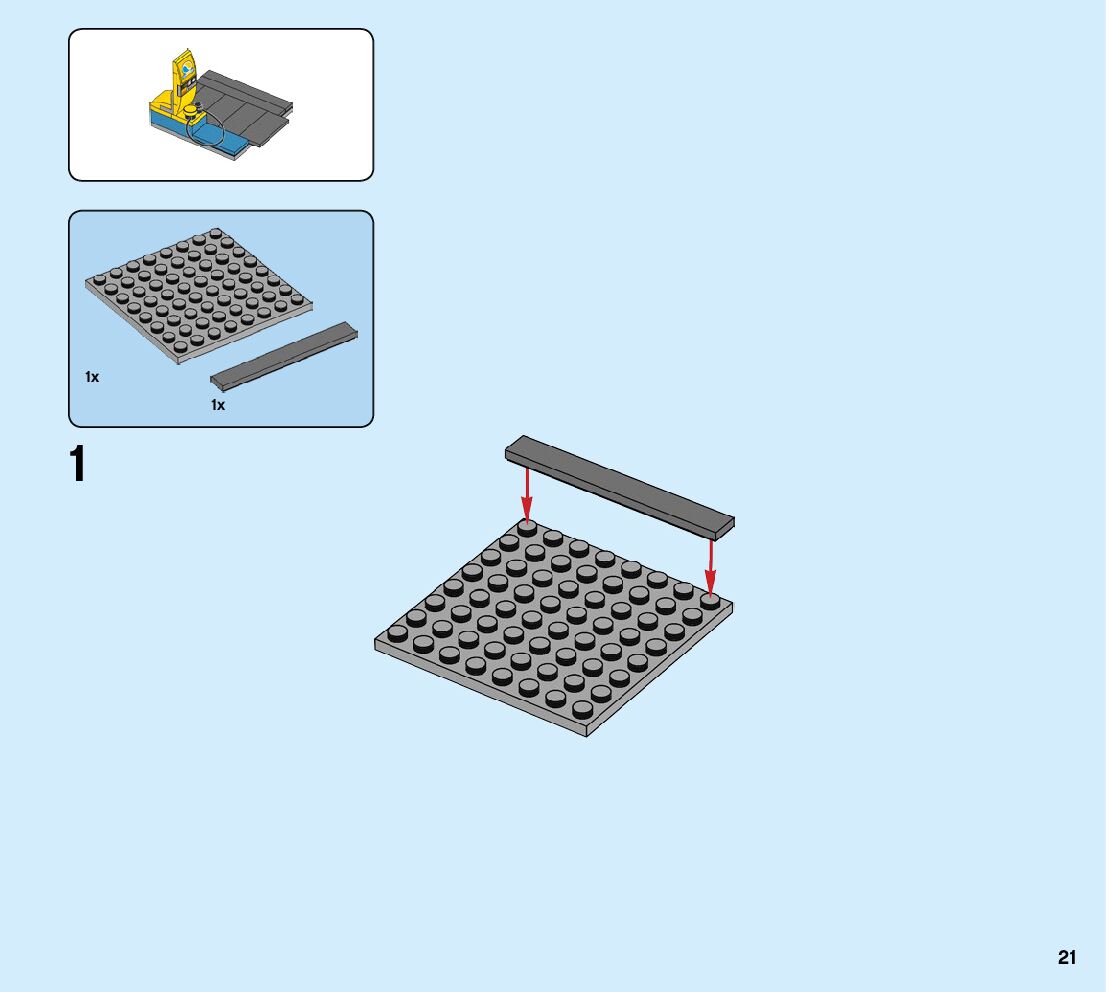 1x

1x

1

21