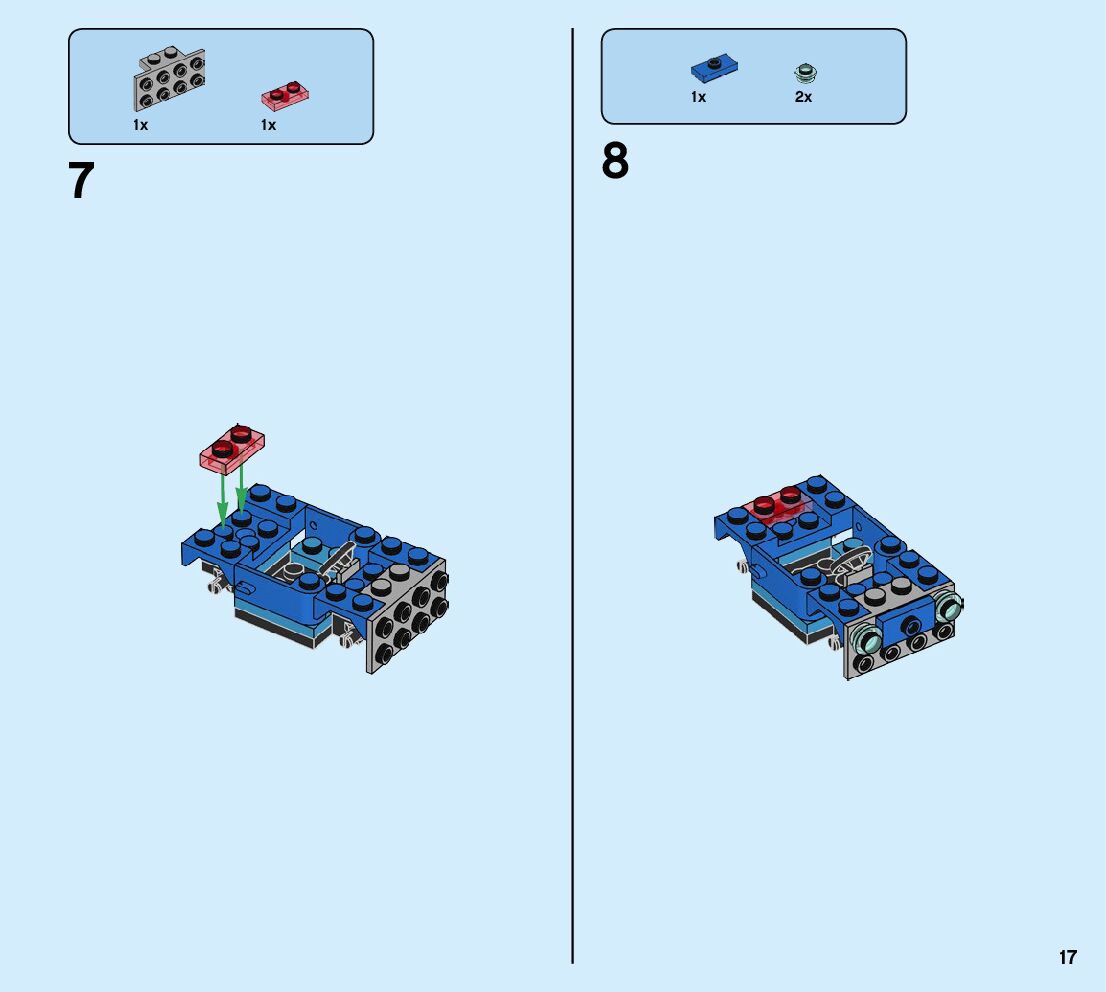 1x 1x

7

1x 2x

8

17