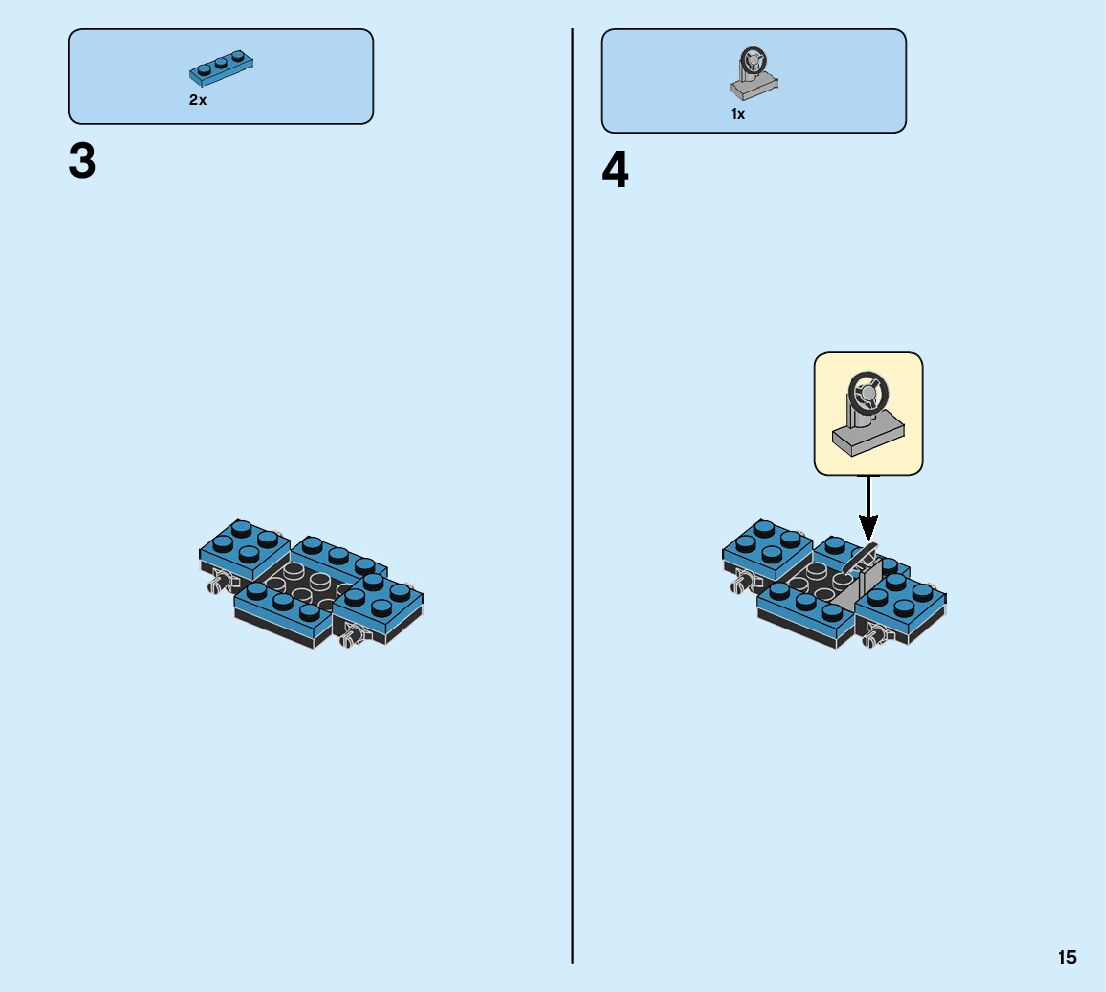 2x

3

1x

4

15