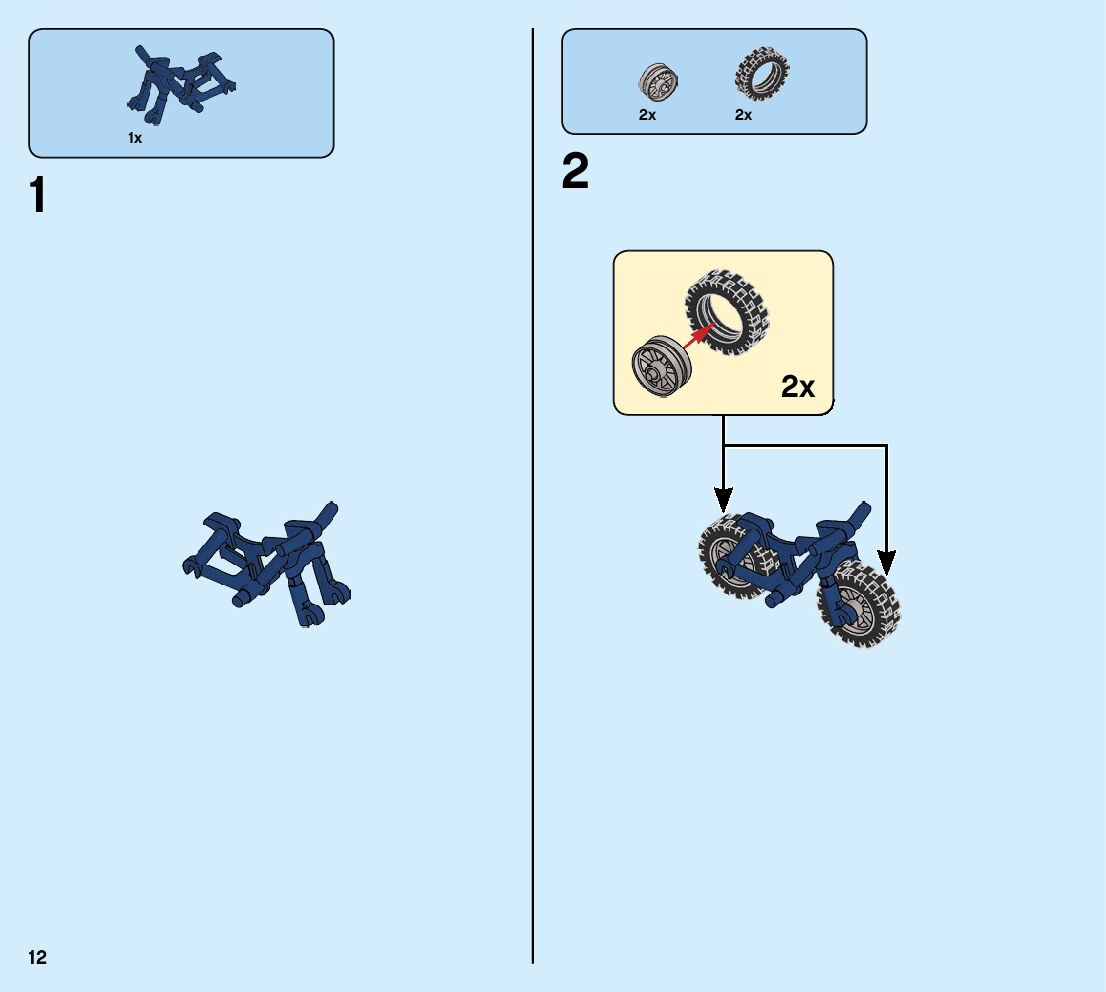 1x

1

2x 2x

2

2x

12