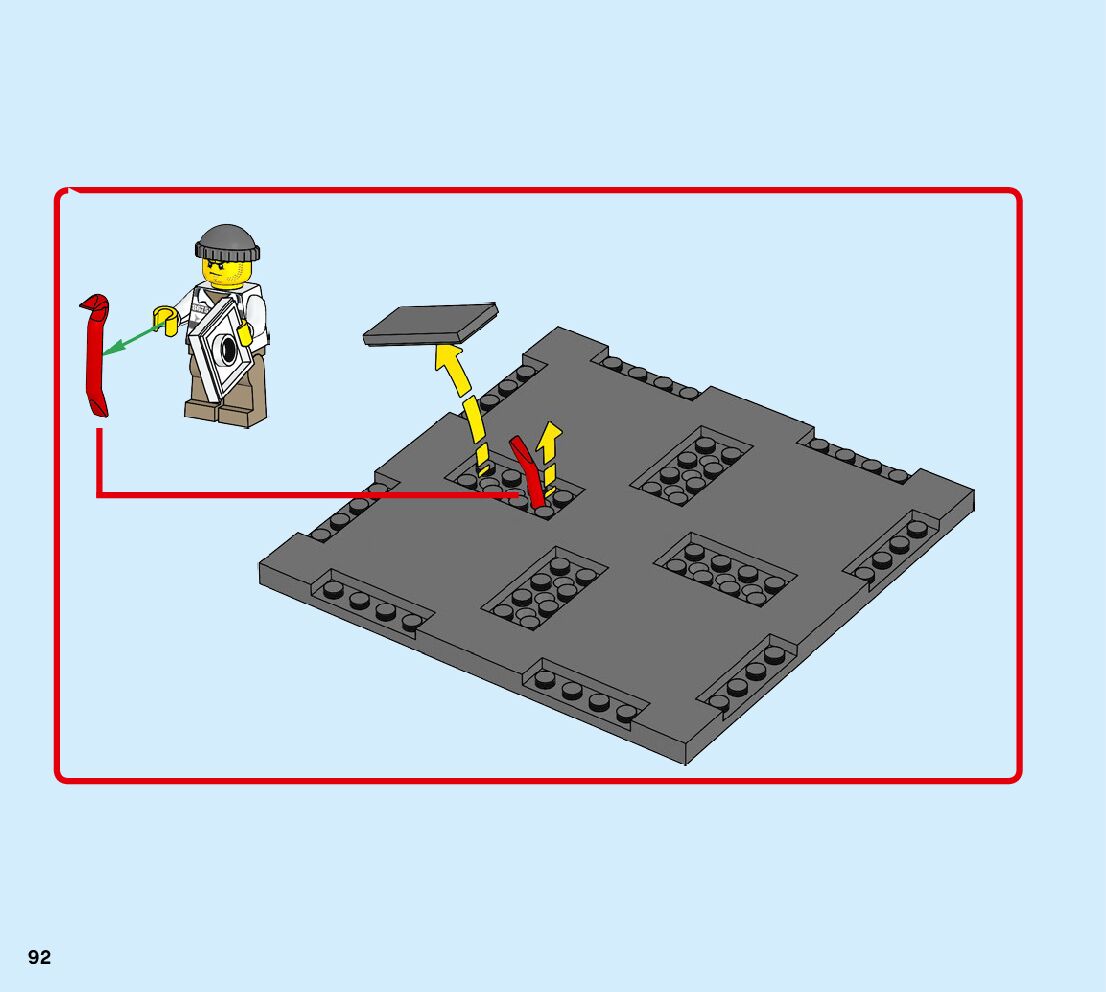 92