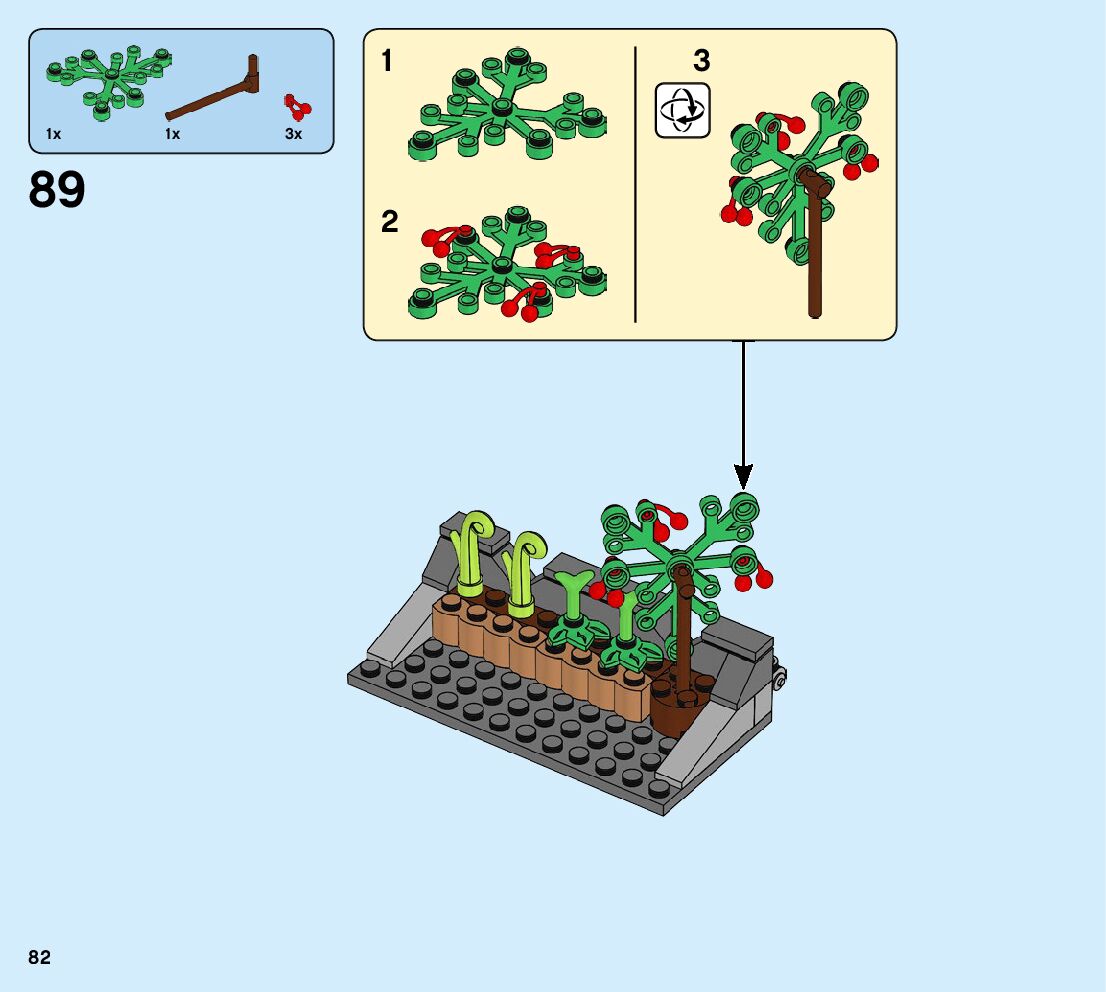 1x
1x
3x

89

1

2

3

82