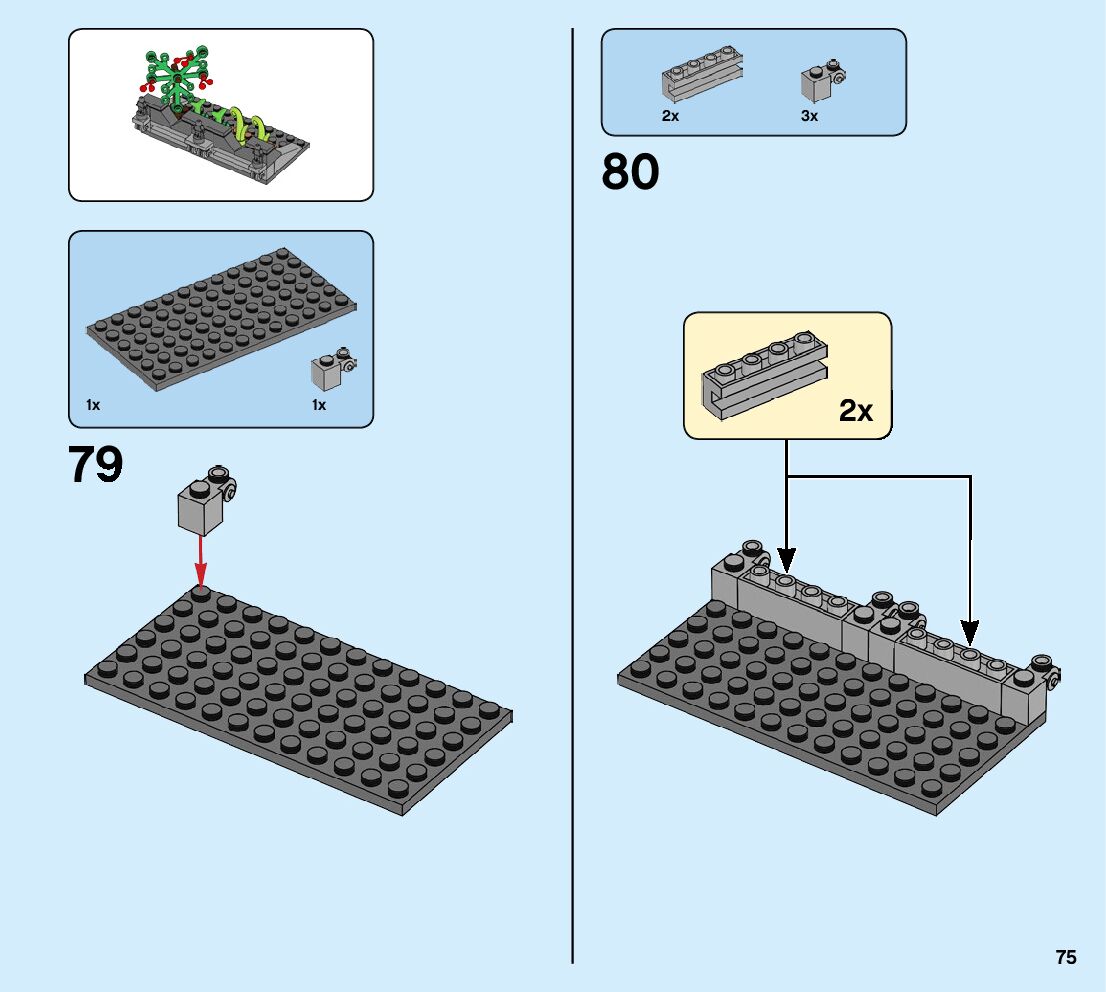 1x 1x

79

2x 3x

80

2x

75