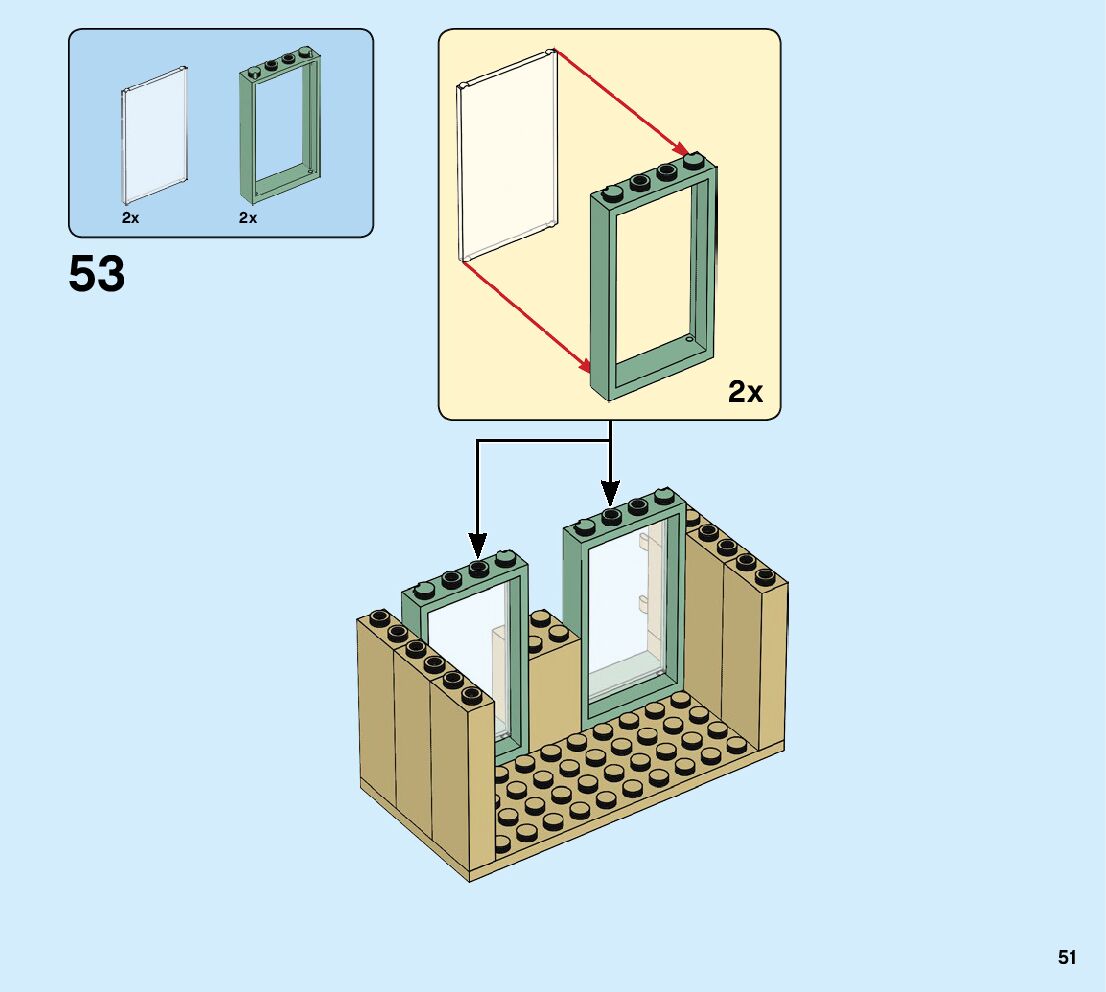 2x 2x

53

2x

51