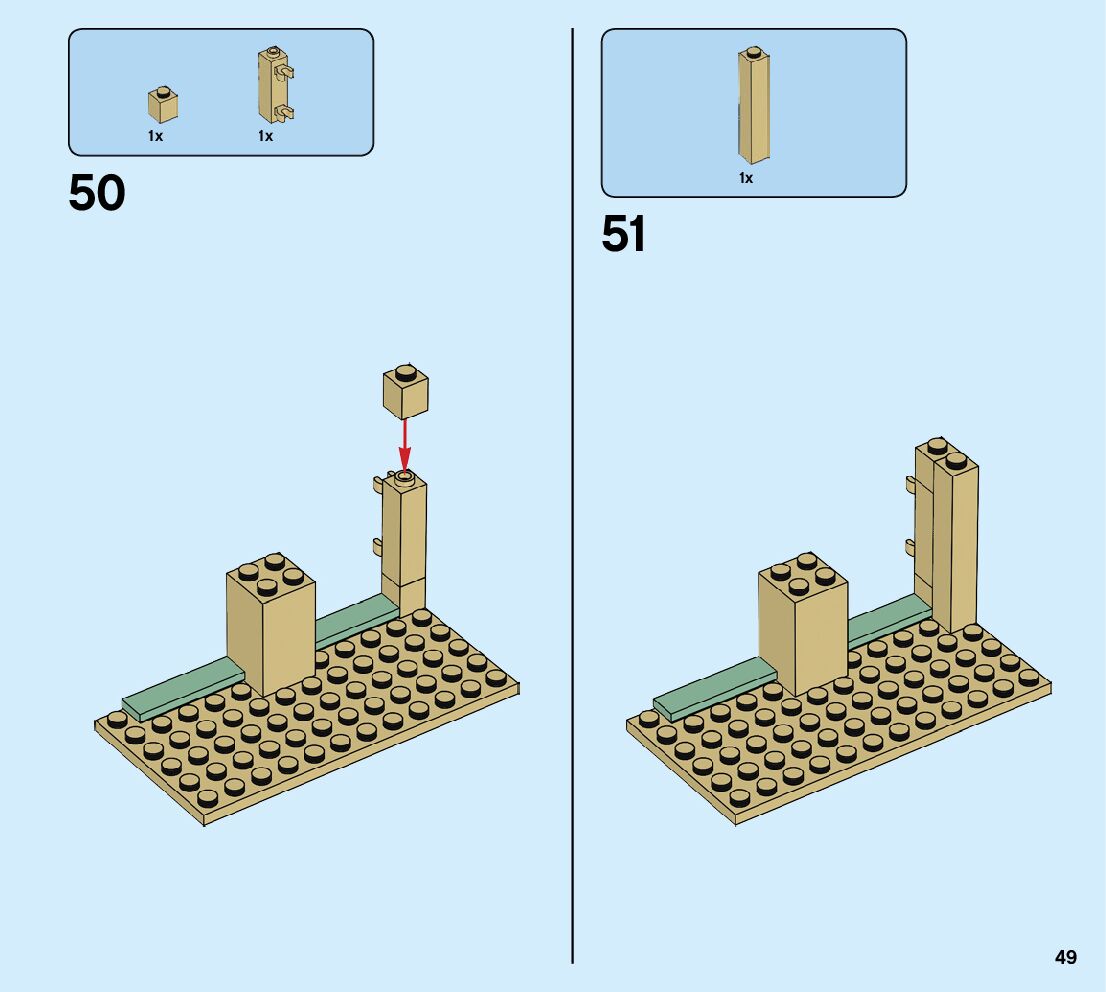 1x 1x

50

1x

51

49