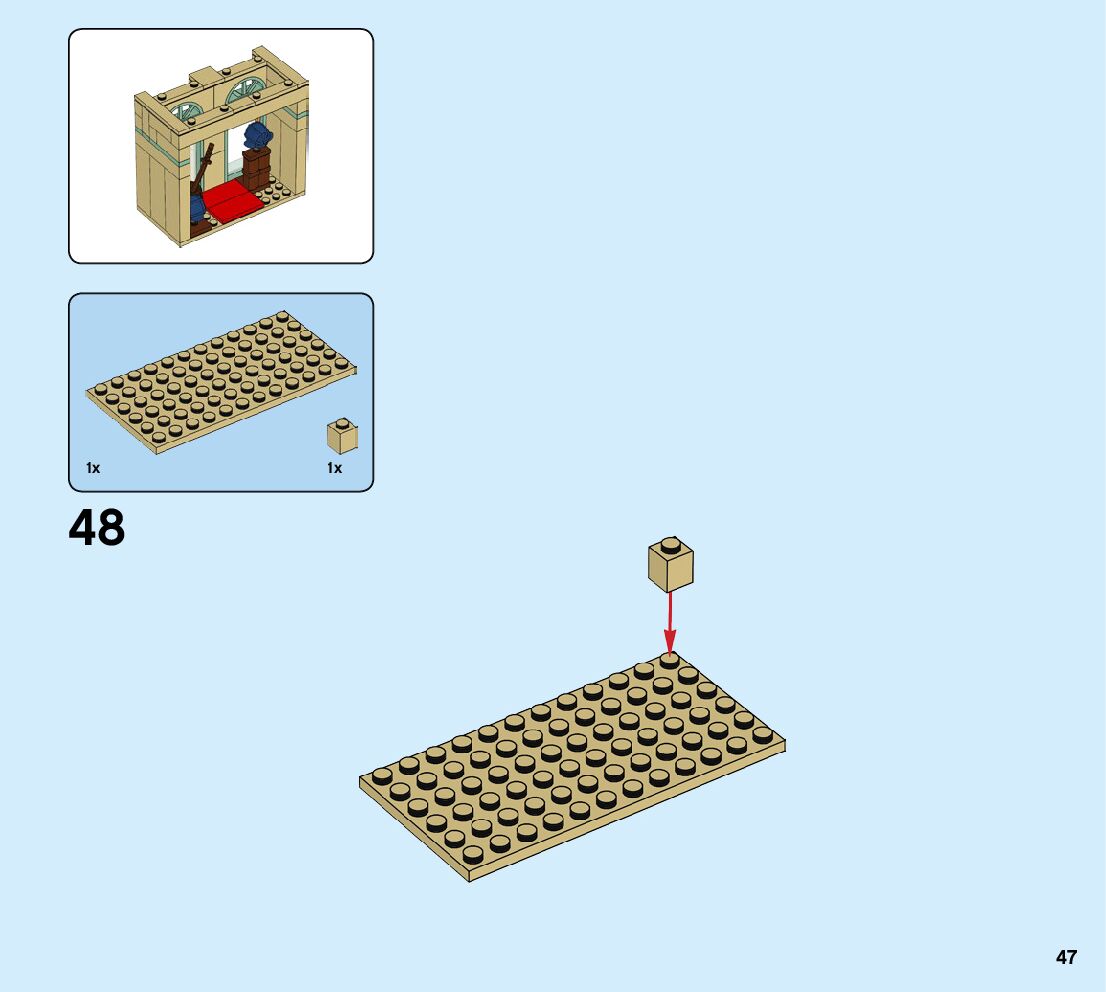 1x

1x

48

47