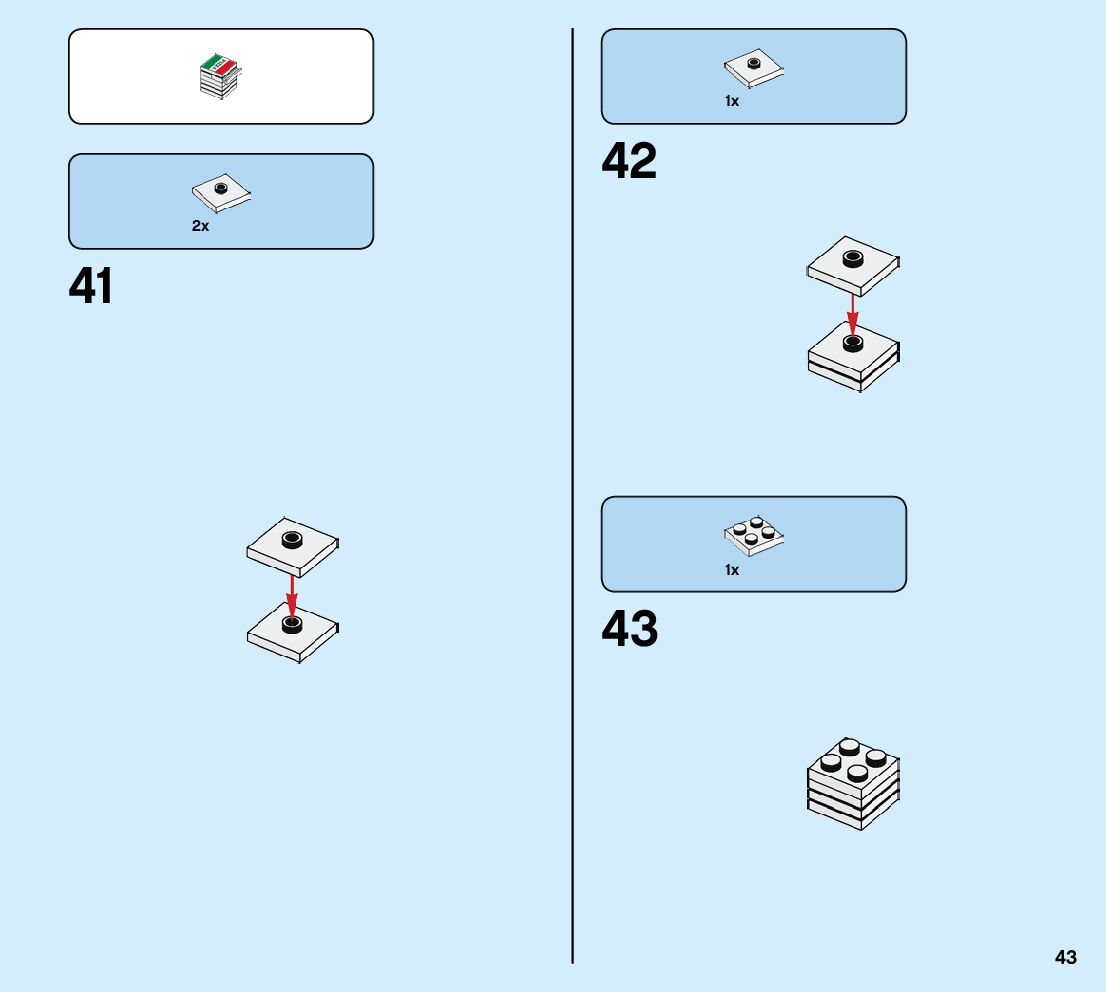 2x

41

1x

42

1x

43

43