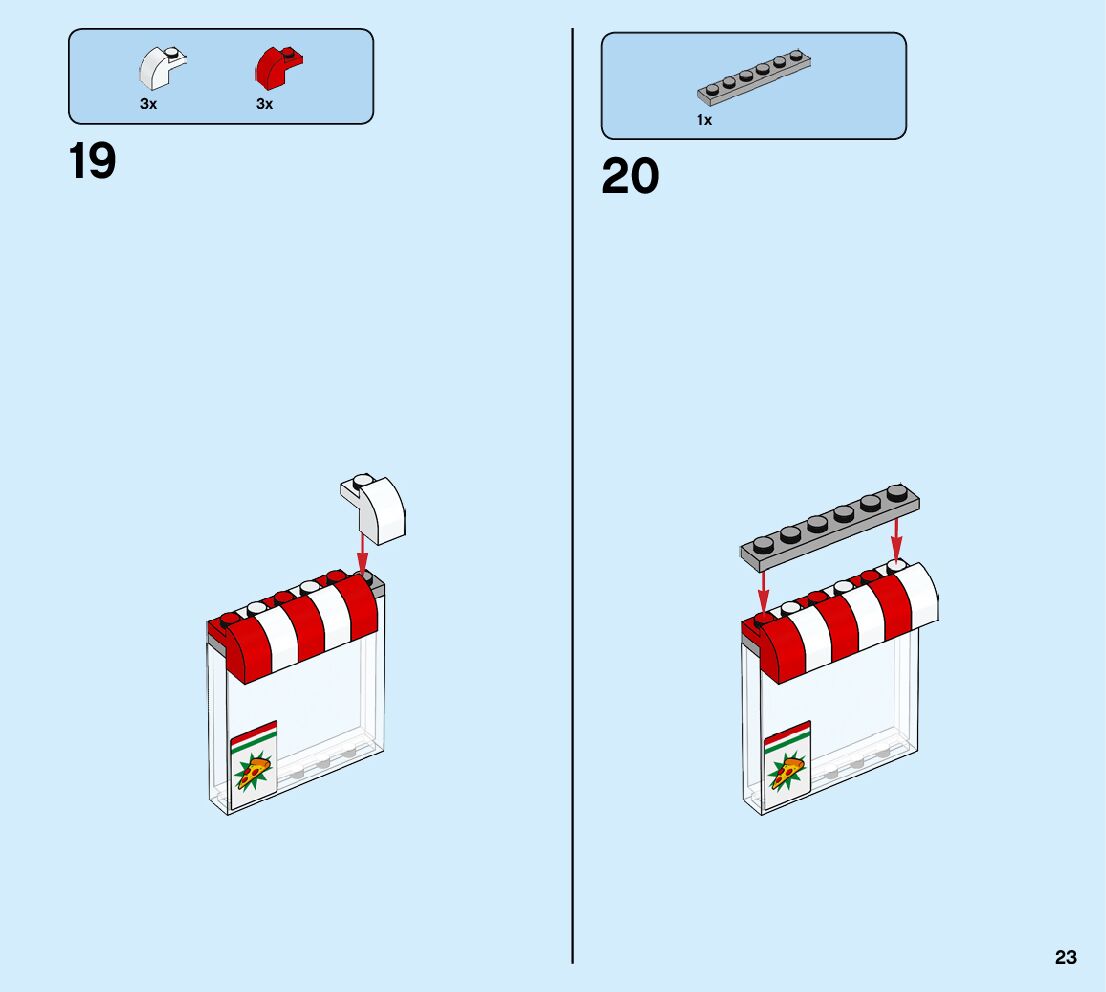 3x 3x

19

1x

20

23