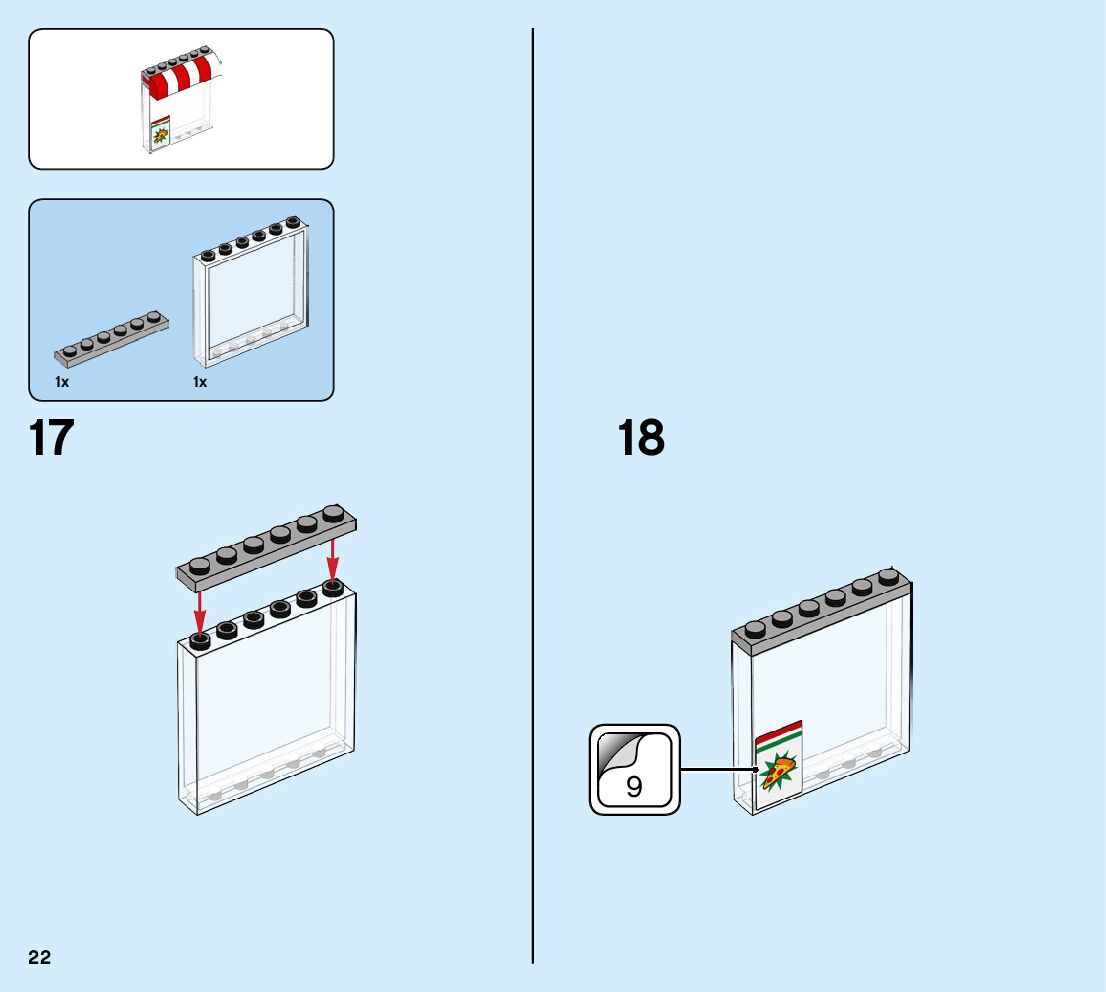 1x 1x

17

18

9

22