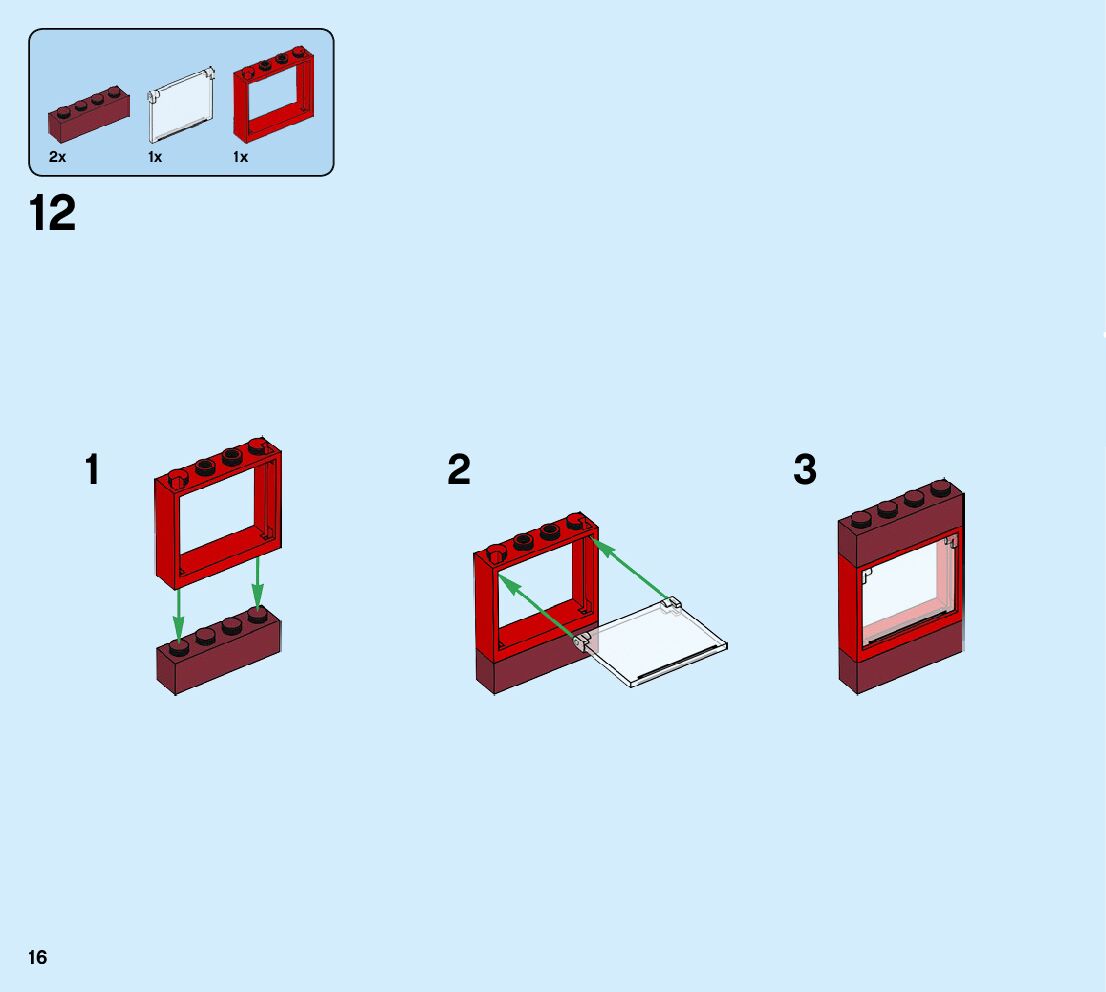 2x 1x 1x

12

1

2

3

16