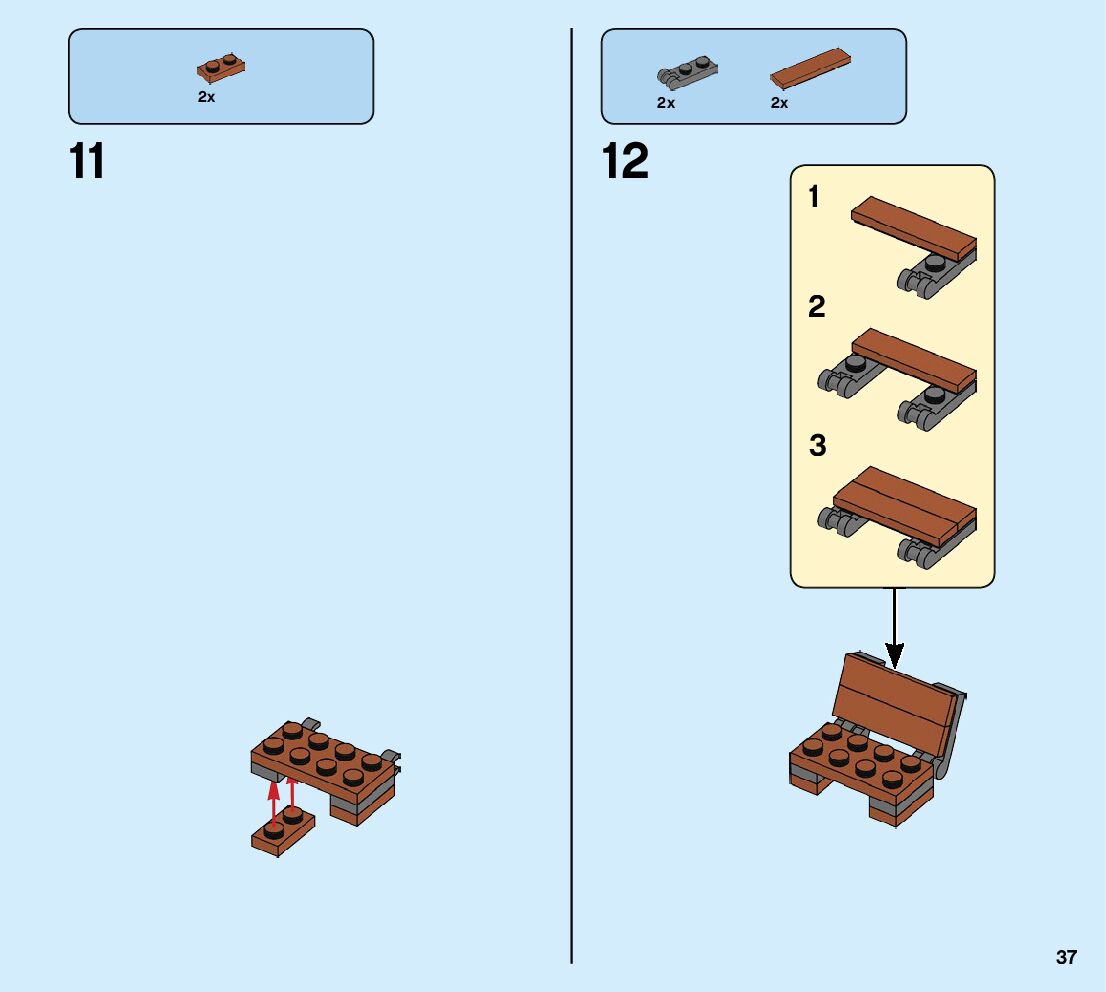 2x

11

2x 2x

12

1

2

3

37