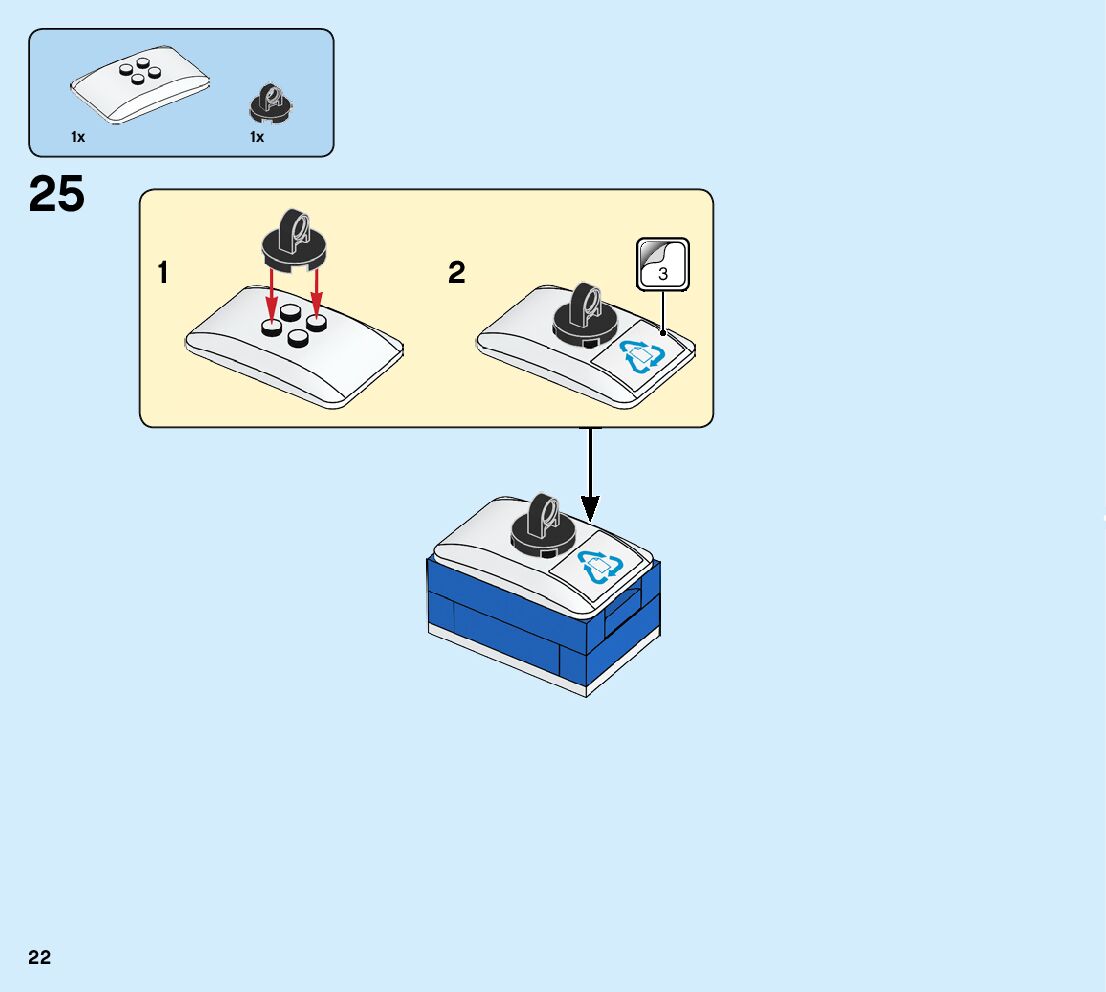 1x
1x

25

1

2

3

22