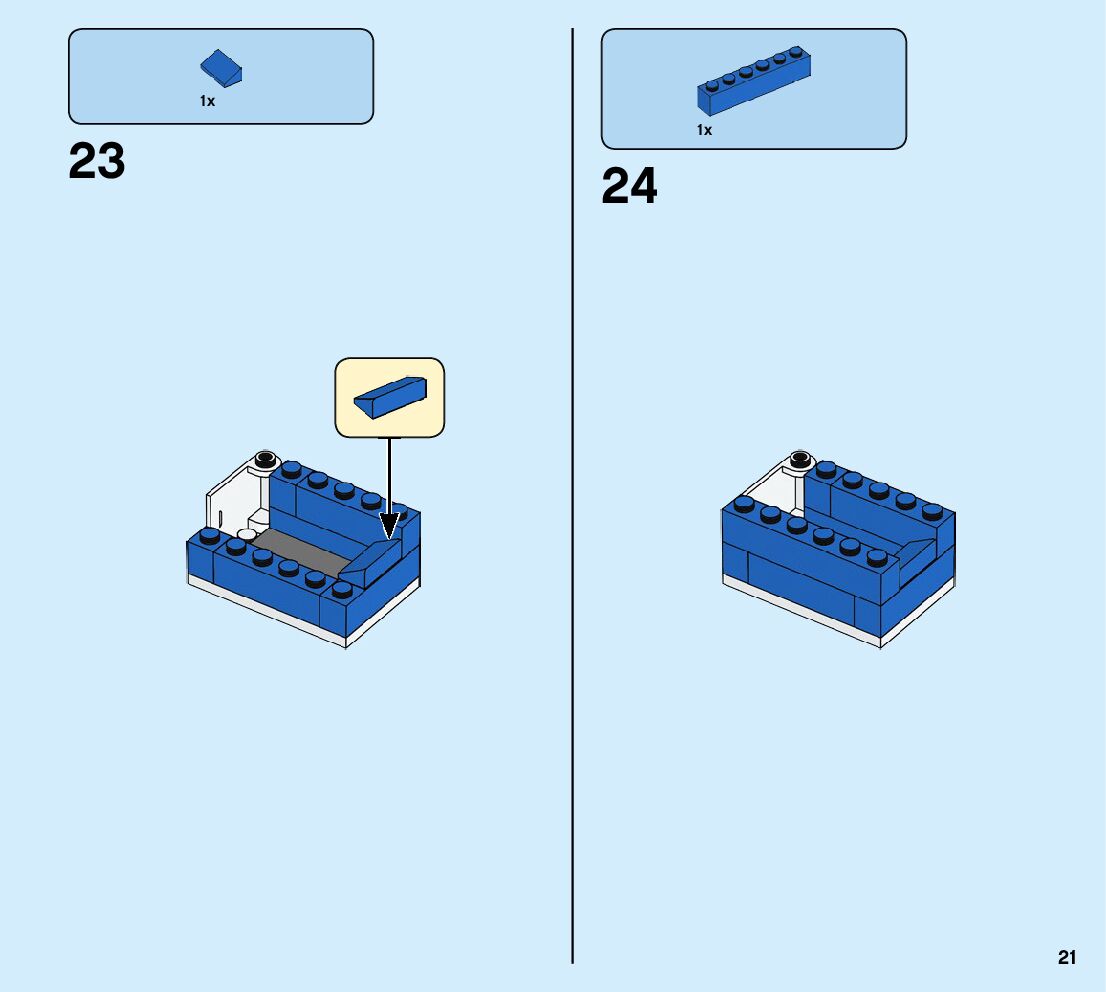 1x

23

1x

24

21