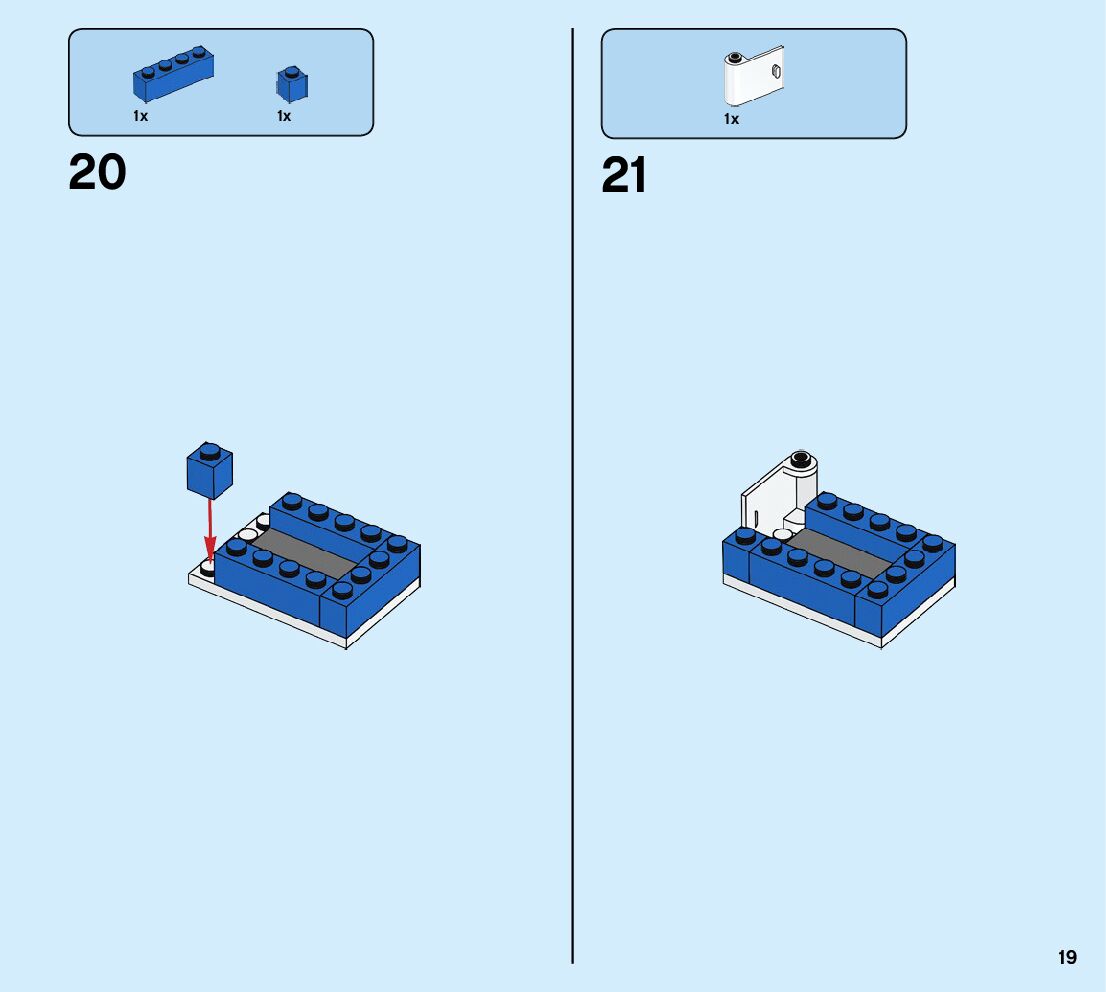 1x 1x

20

1x

21

19