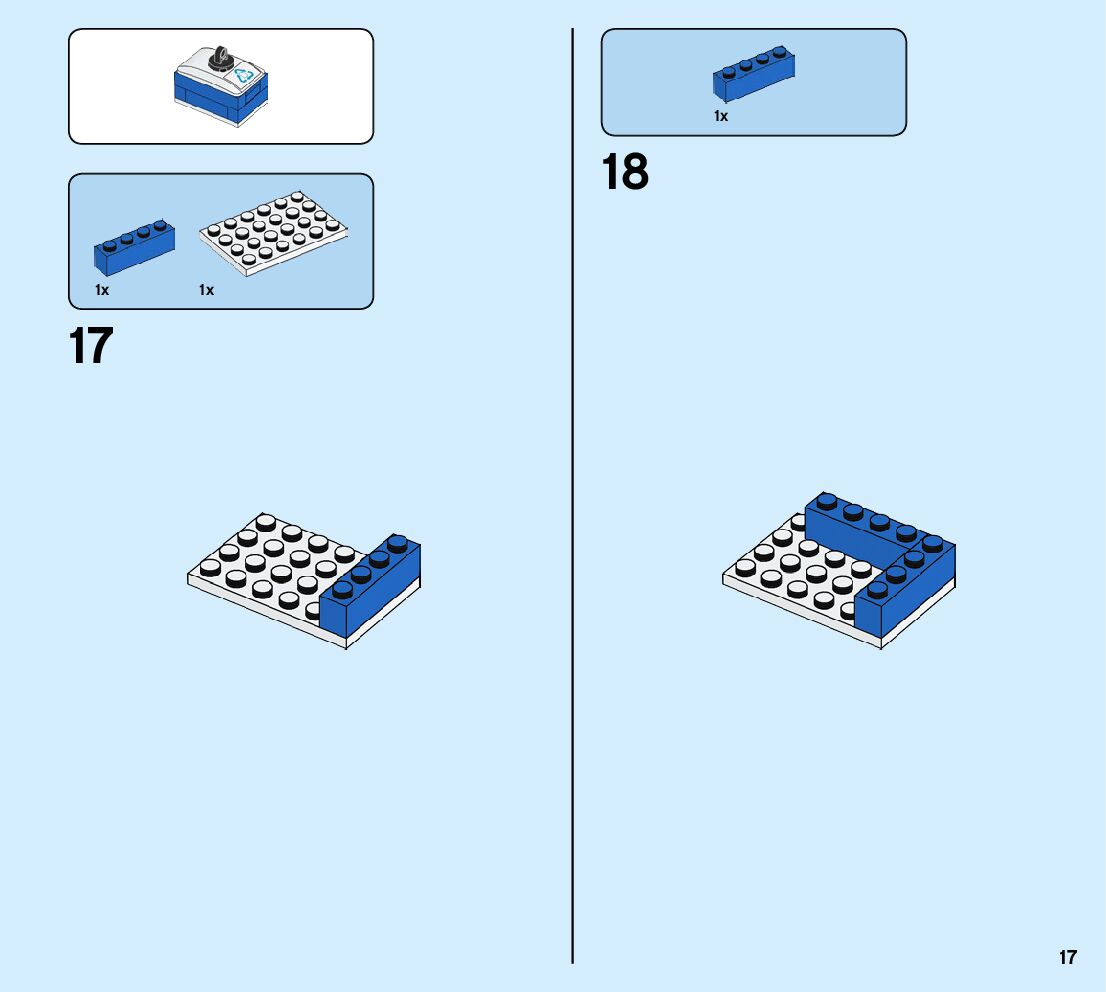 1x
1x
17

1x
18

17