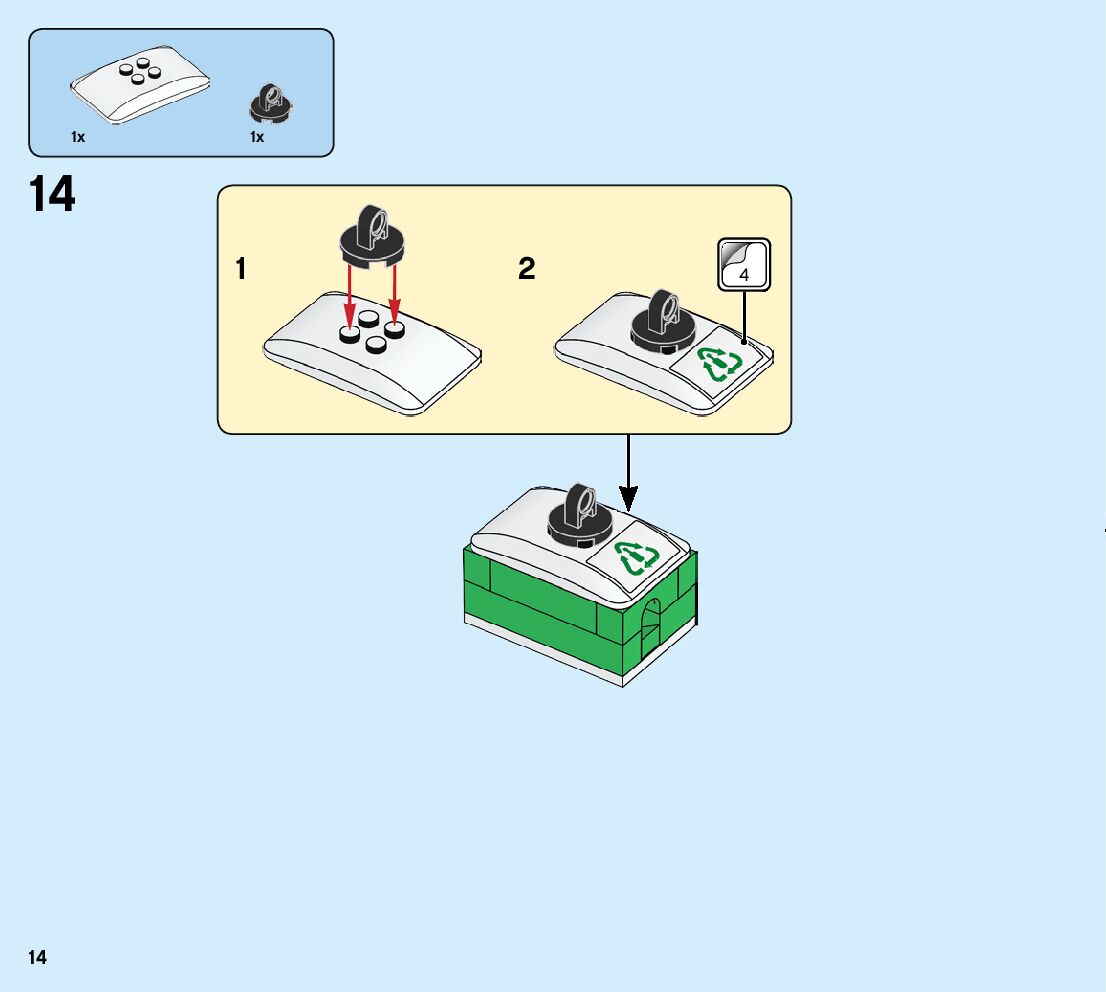 1x
1x

14

1

2

4

14