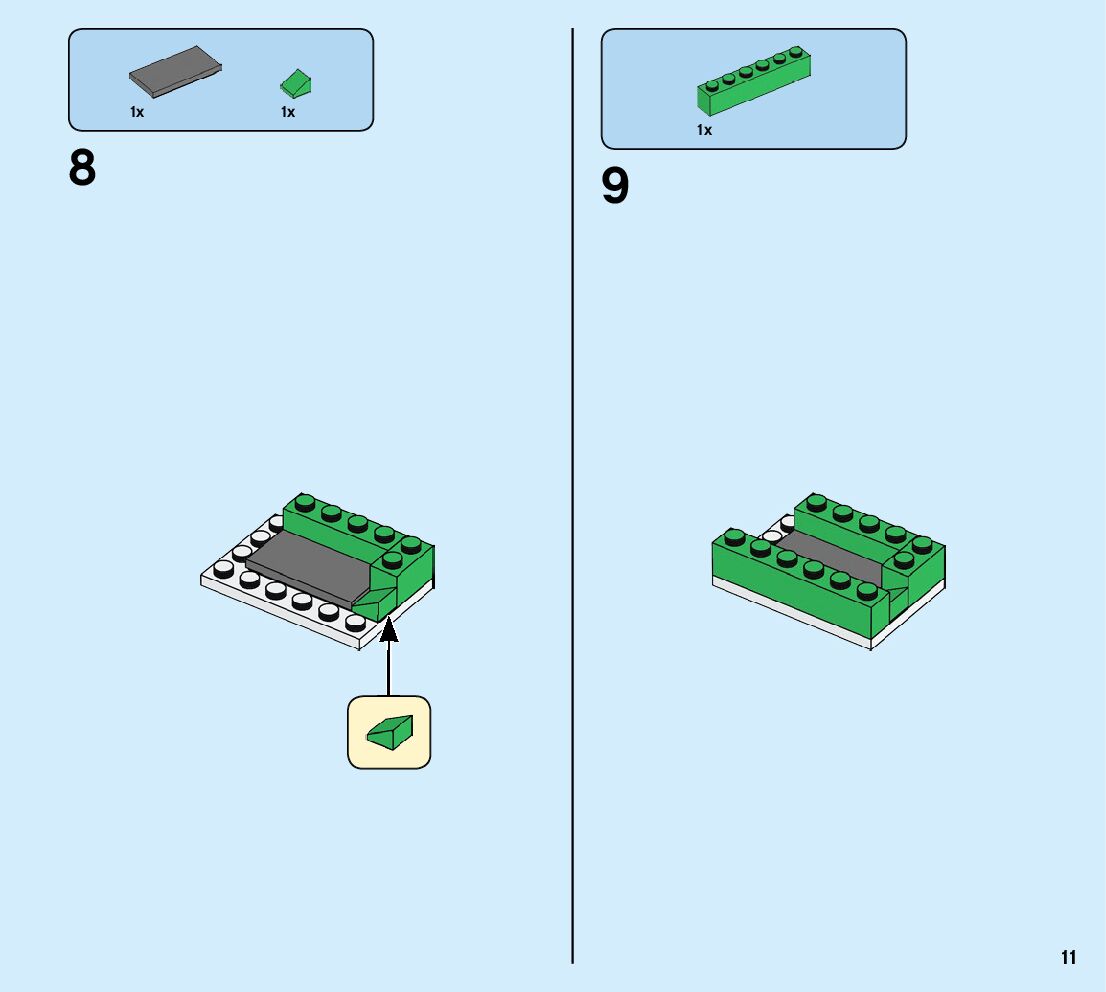 1x

1x

8

1x

9

11