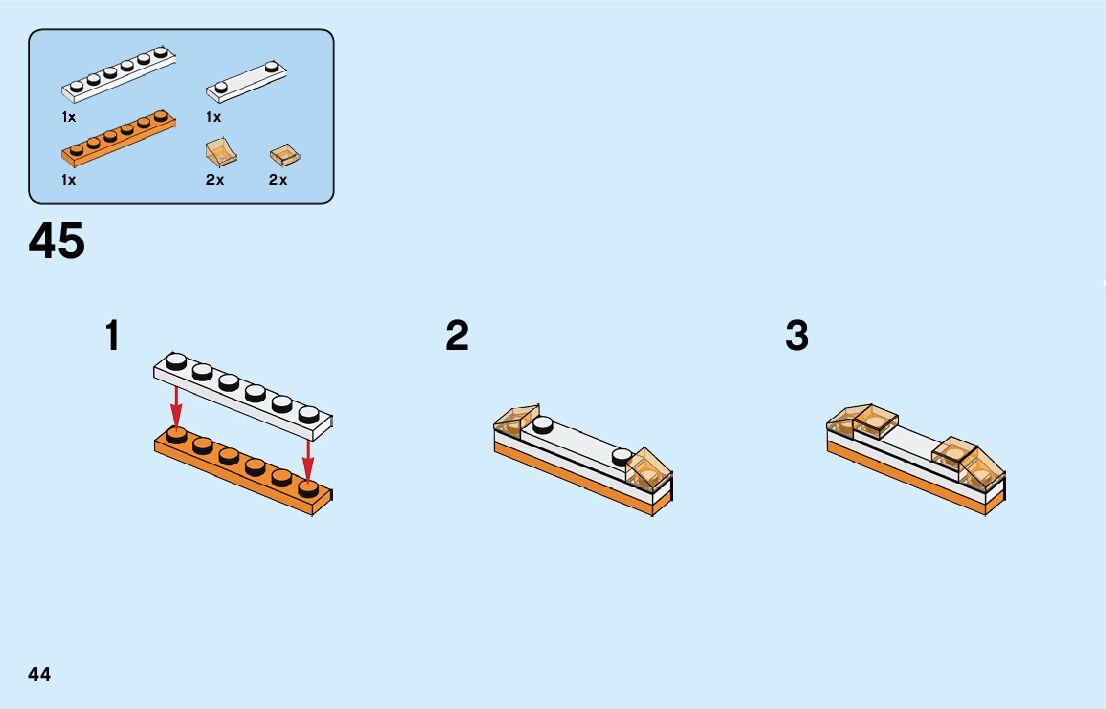 1x

1x

1x

2x

2x

45

1

2

3

44