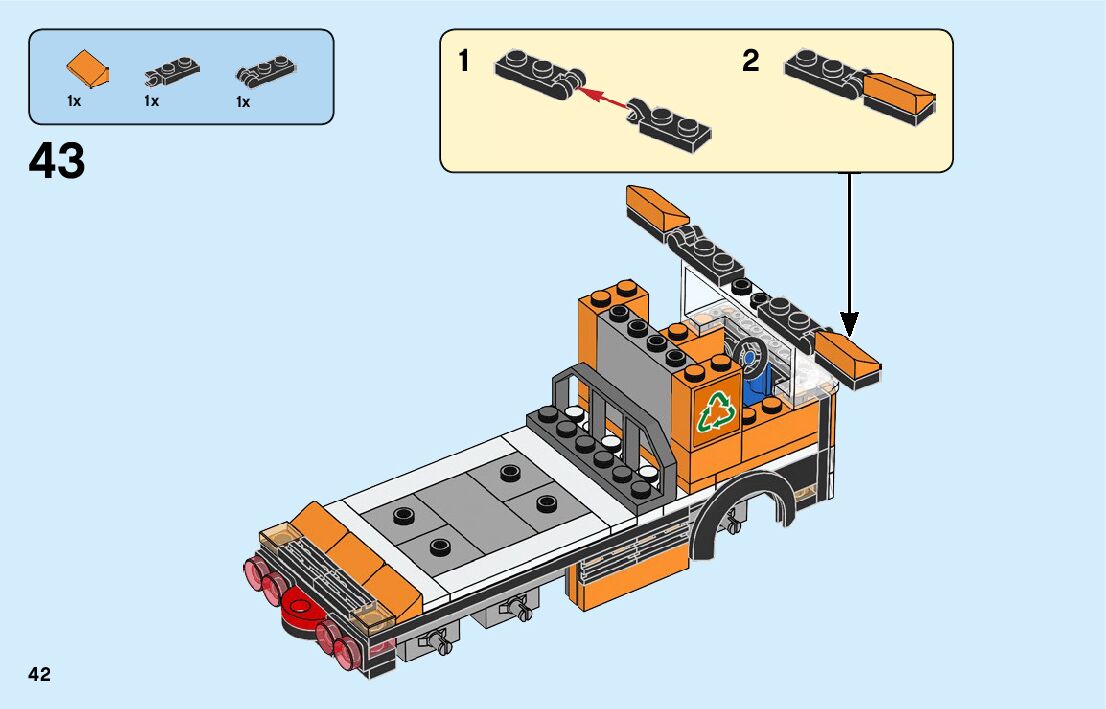 1x 1x 1x

43

1

2

42