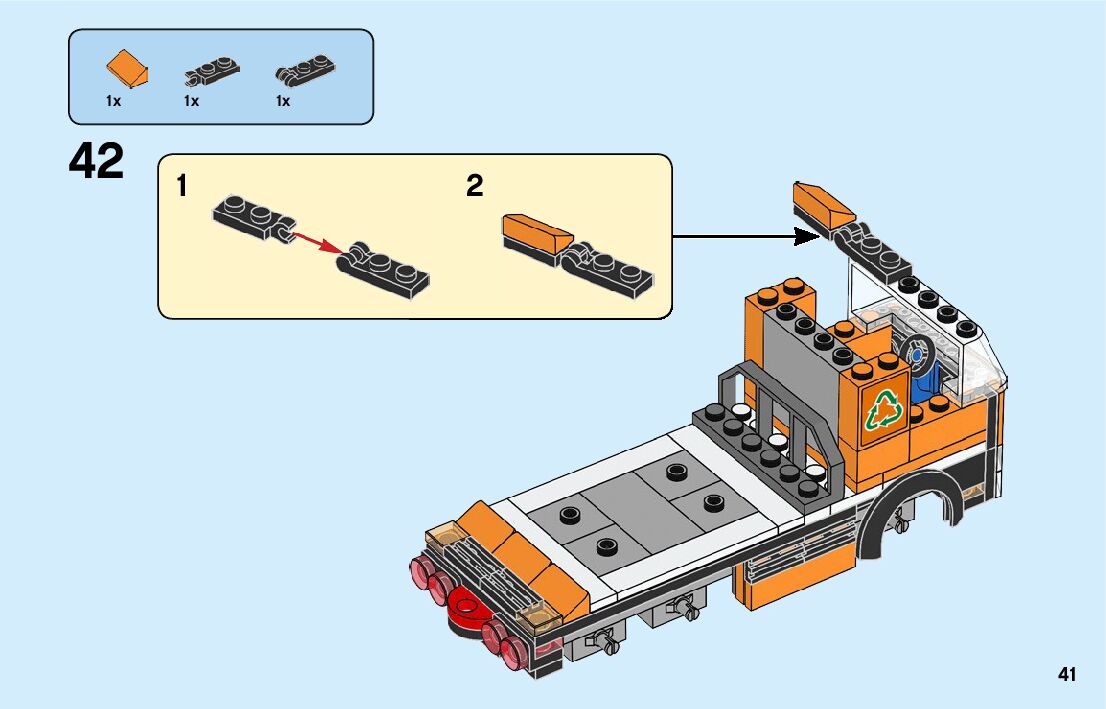 1x 1x 1x

42

1

2

41