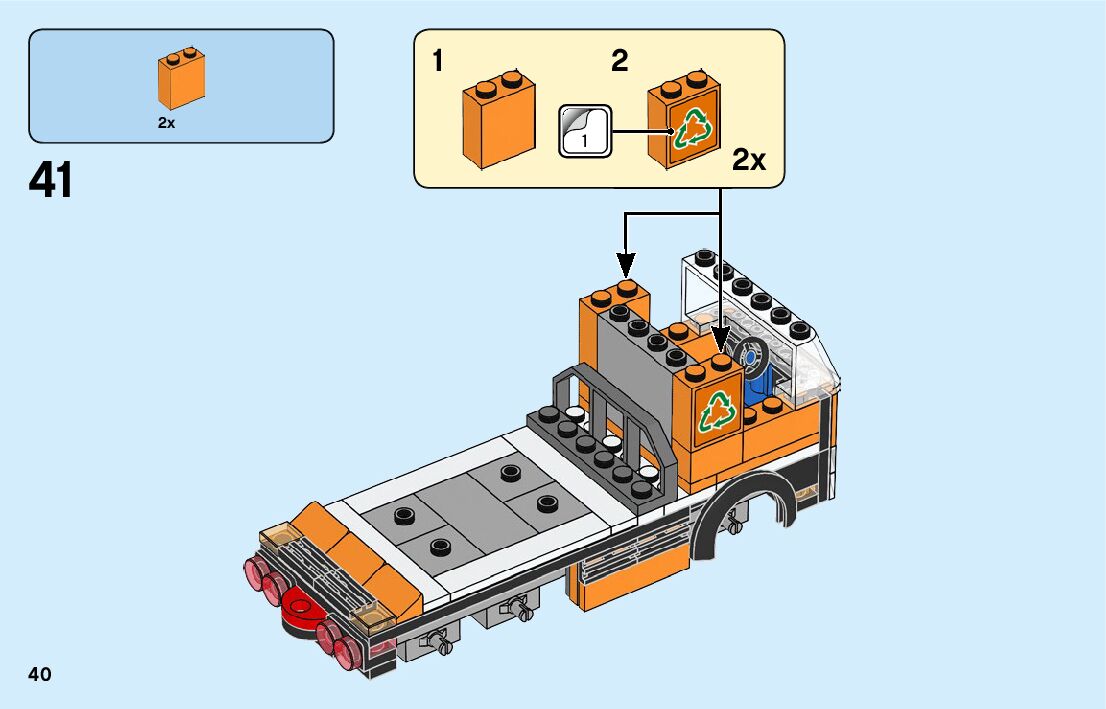 2x

41

1

2

1

2x

40