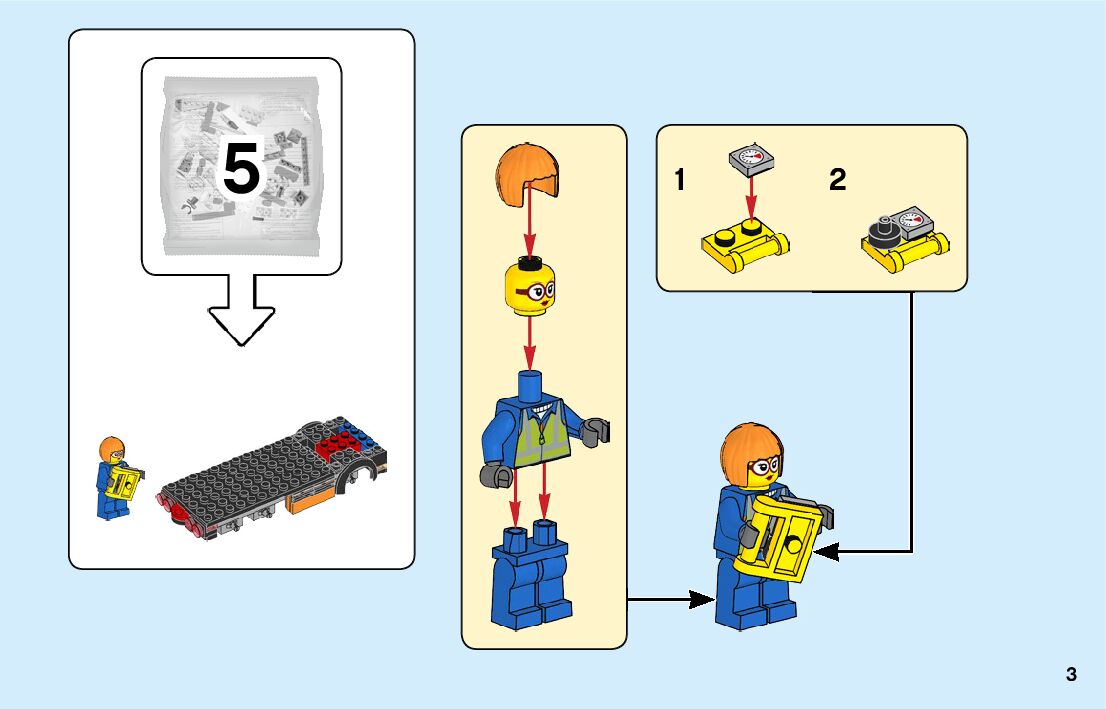 5

1

2

3