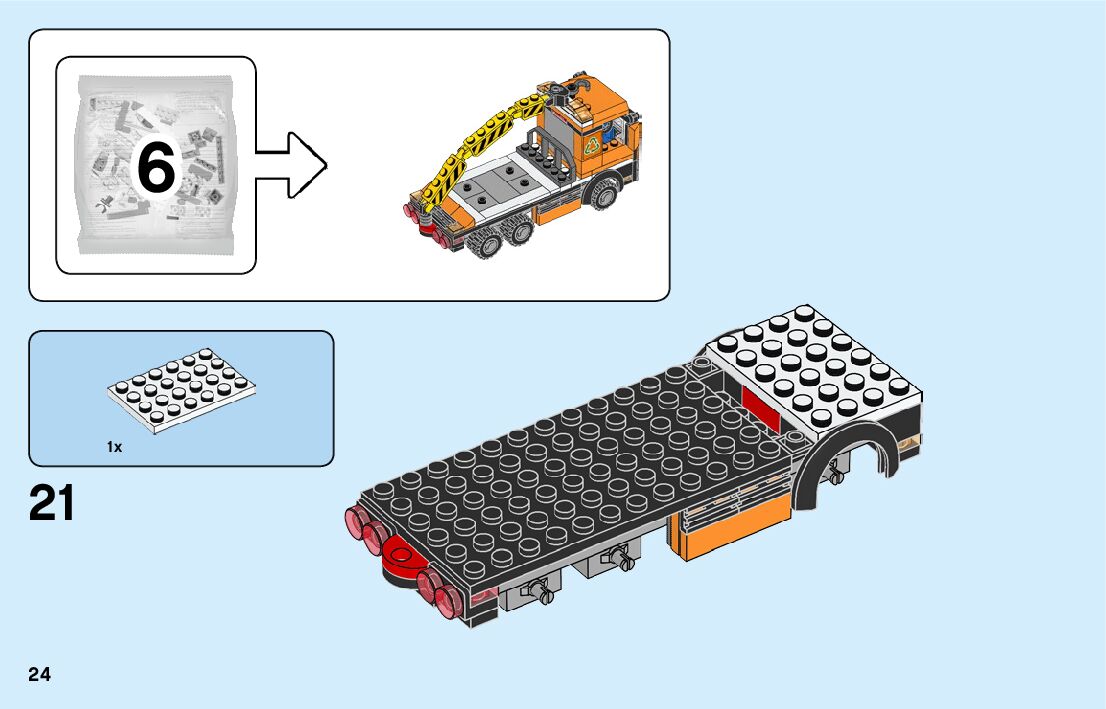 6

1x

21

24