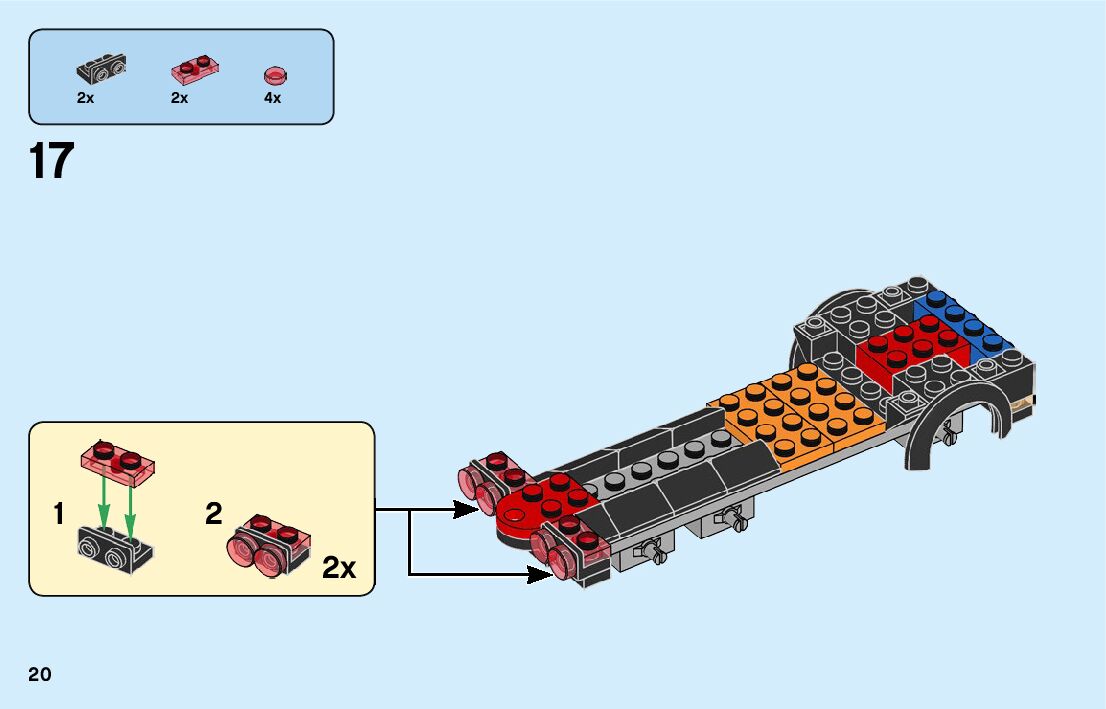 2x
2x
4x

17

1
2
2x

20