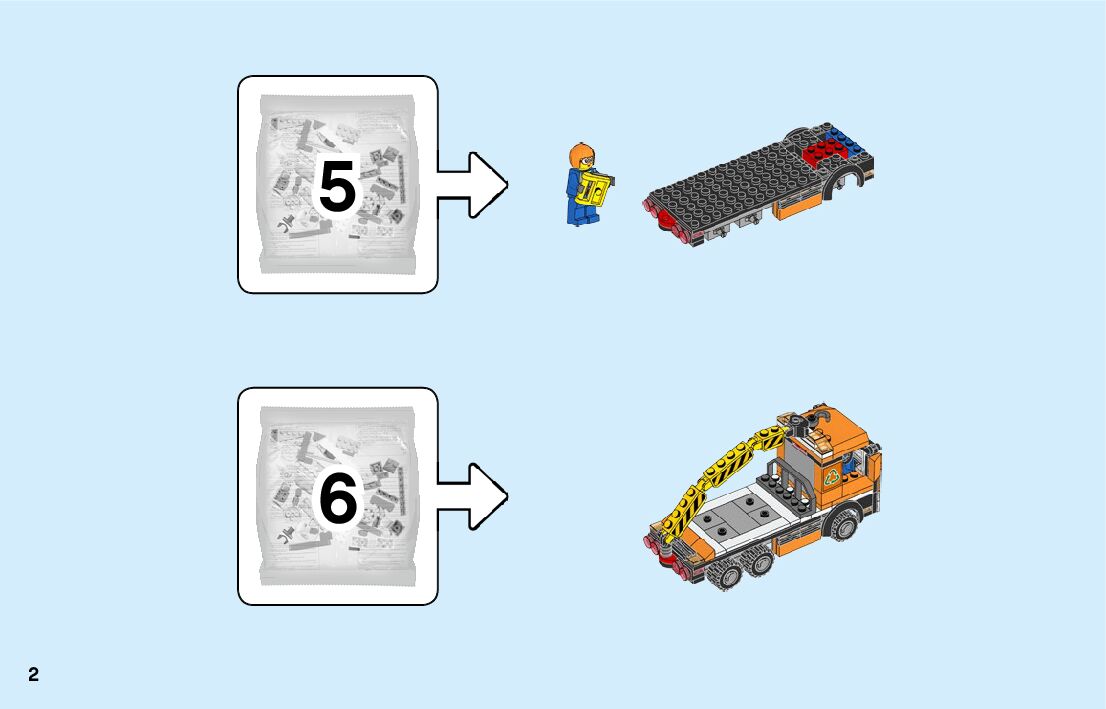 5

6

2