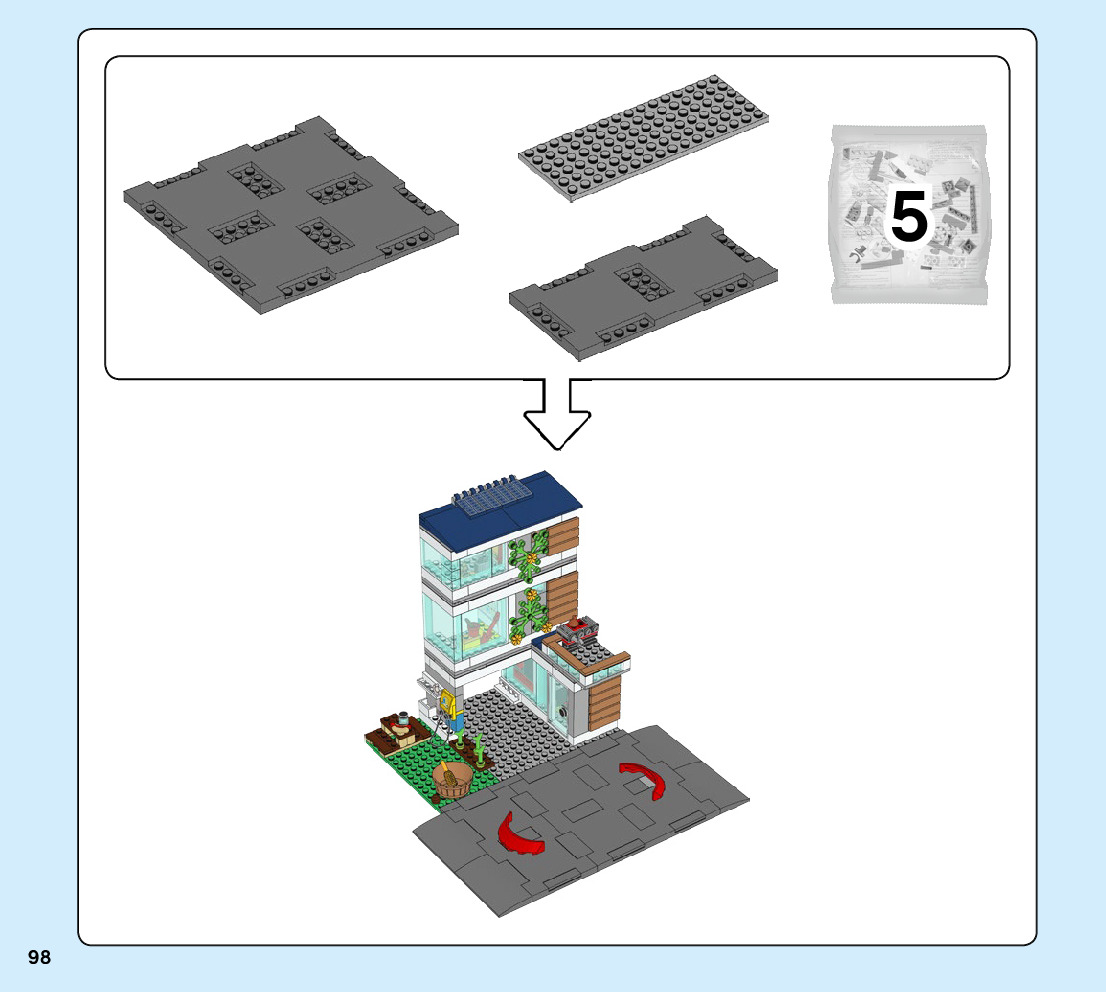 5

98