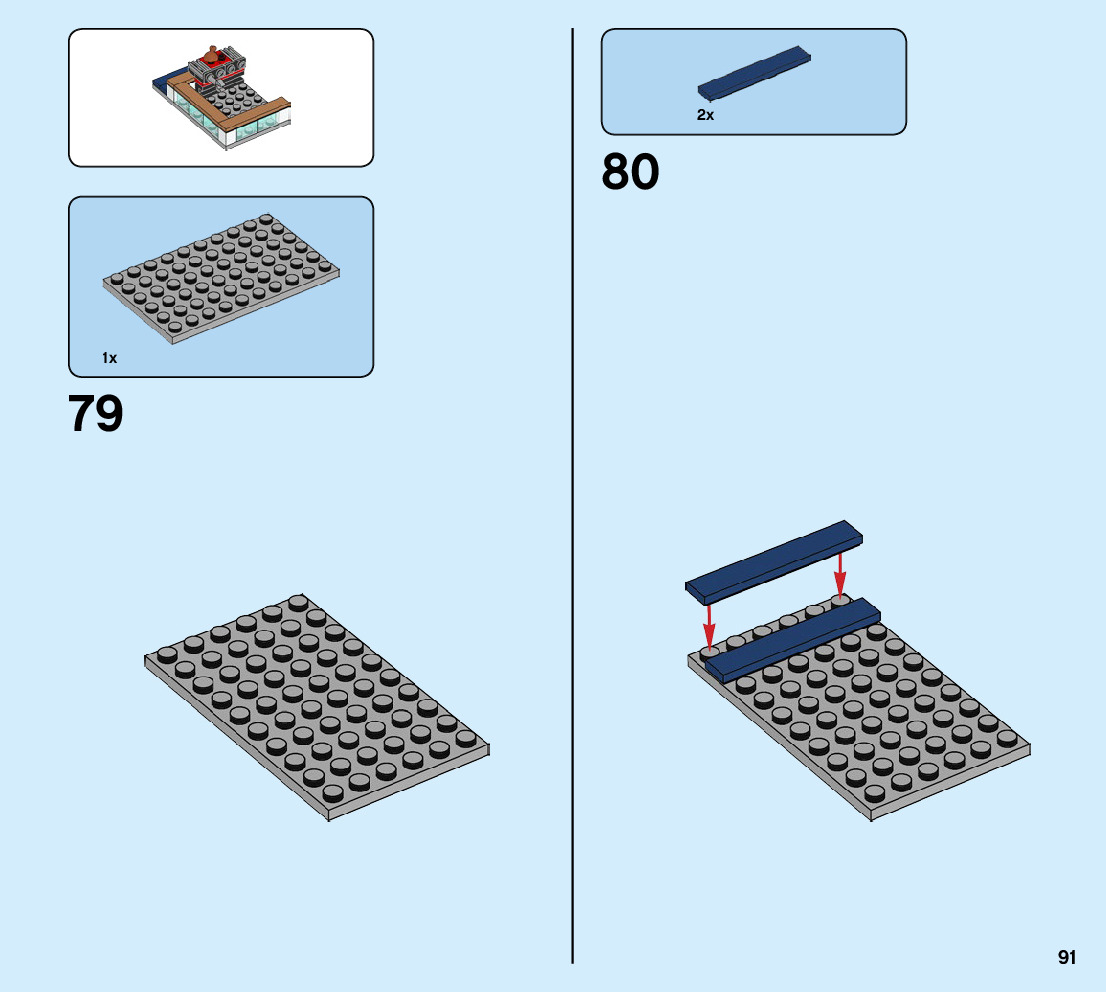 1x

79

2x

80

91