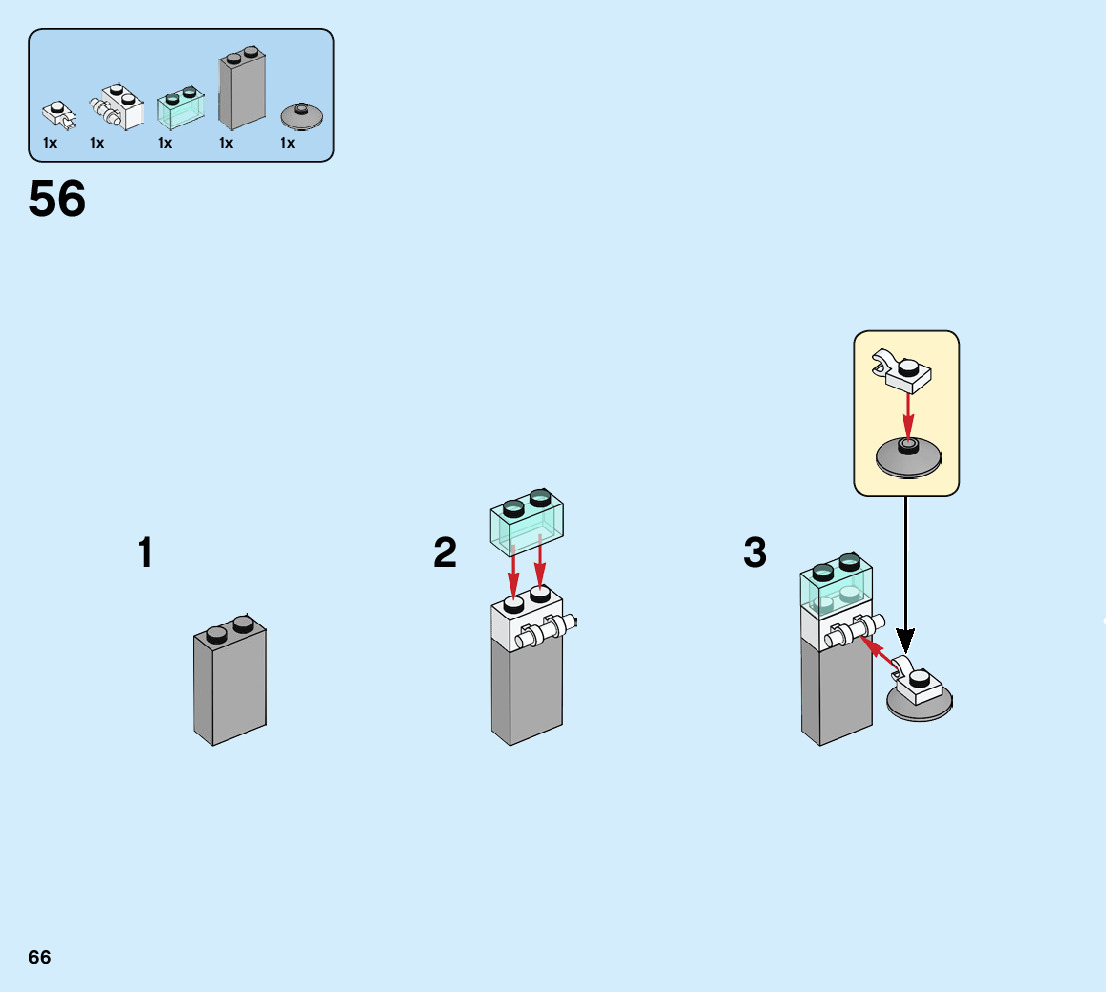 1x 1x 1x 1x 1x

56

1

2

3

66