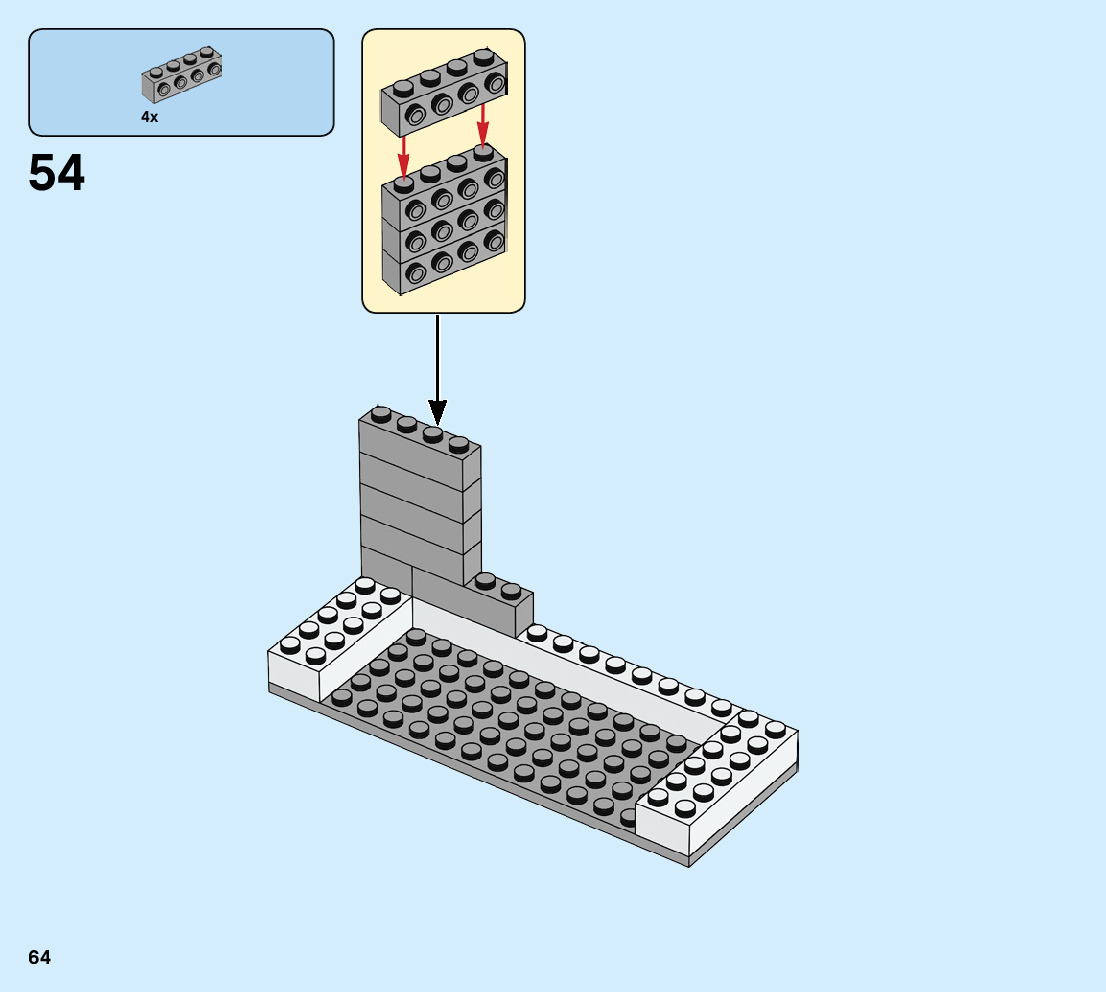 4x

54

64