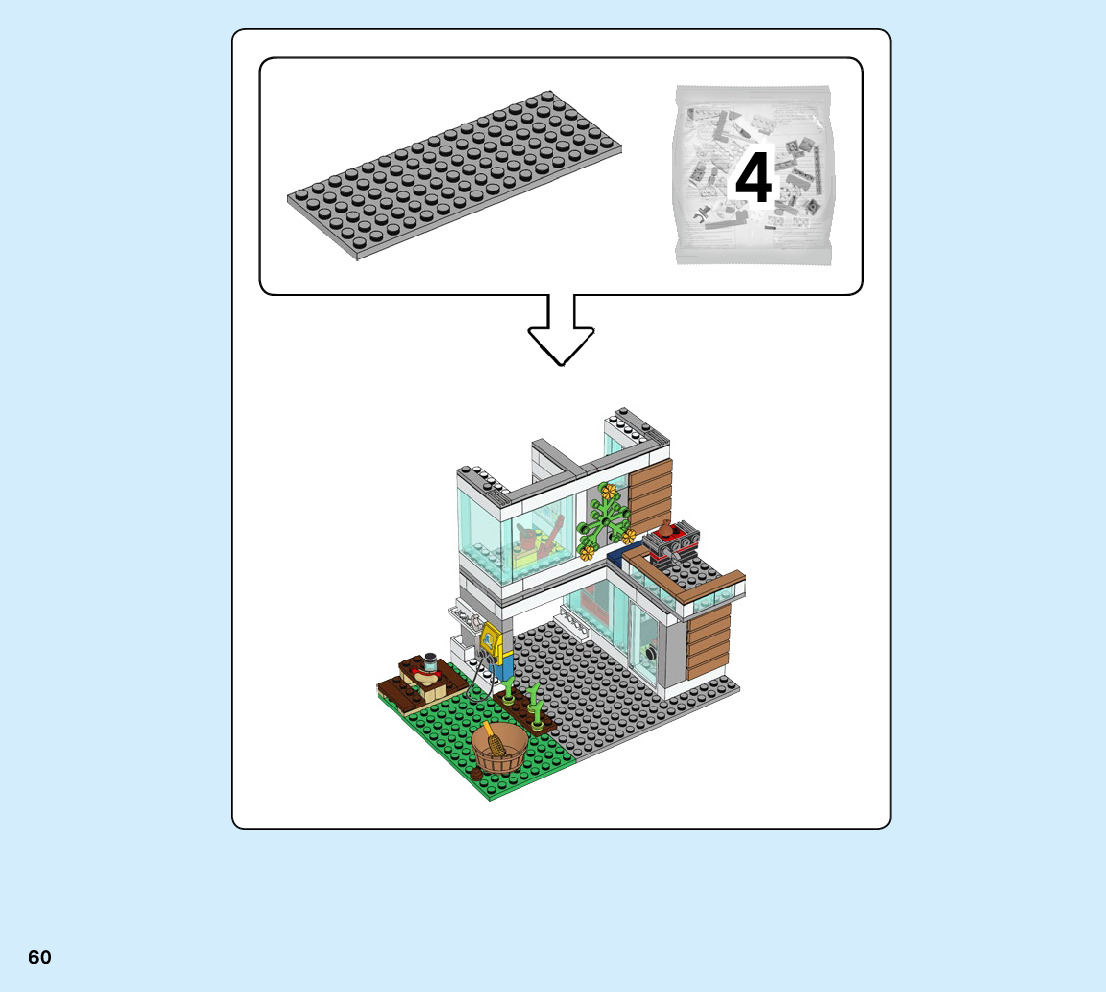 4

60