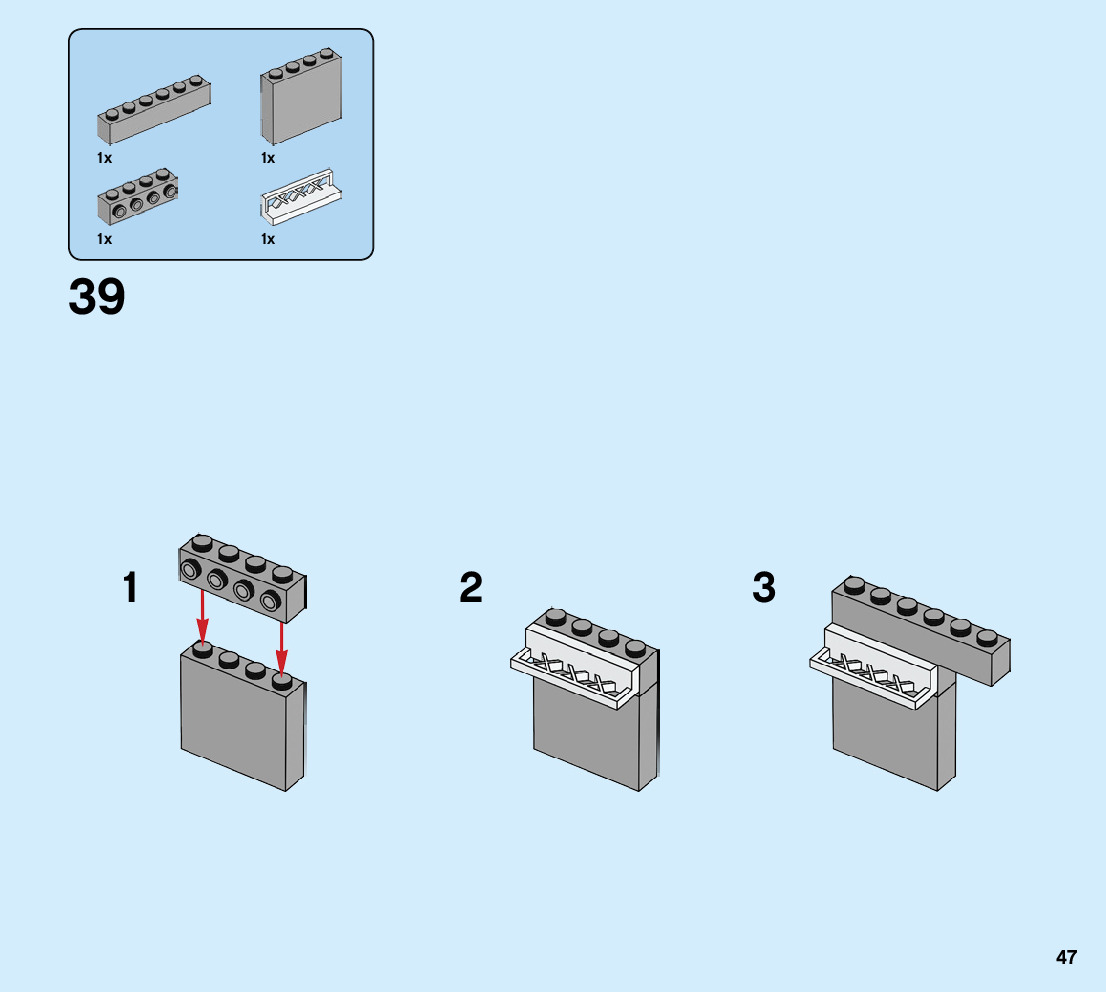 1x
1x
1x
1x

39

1

2

3

47