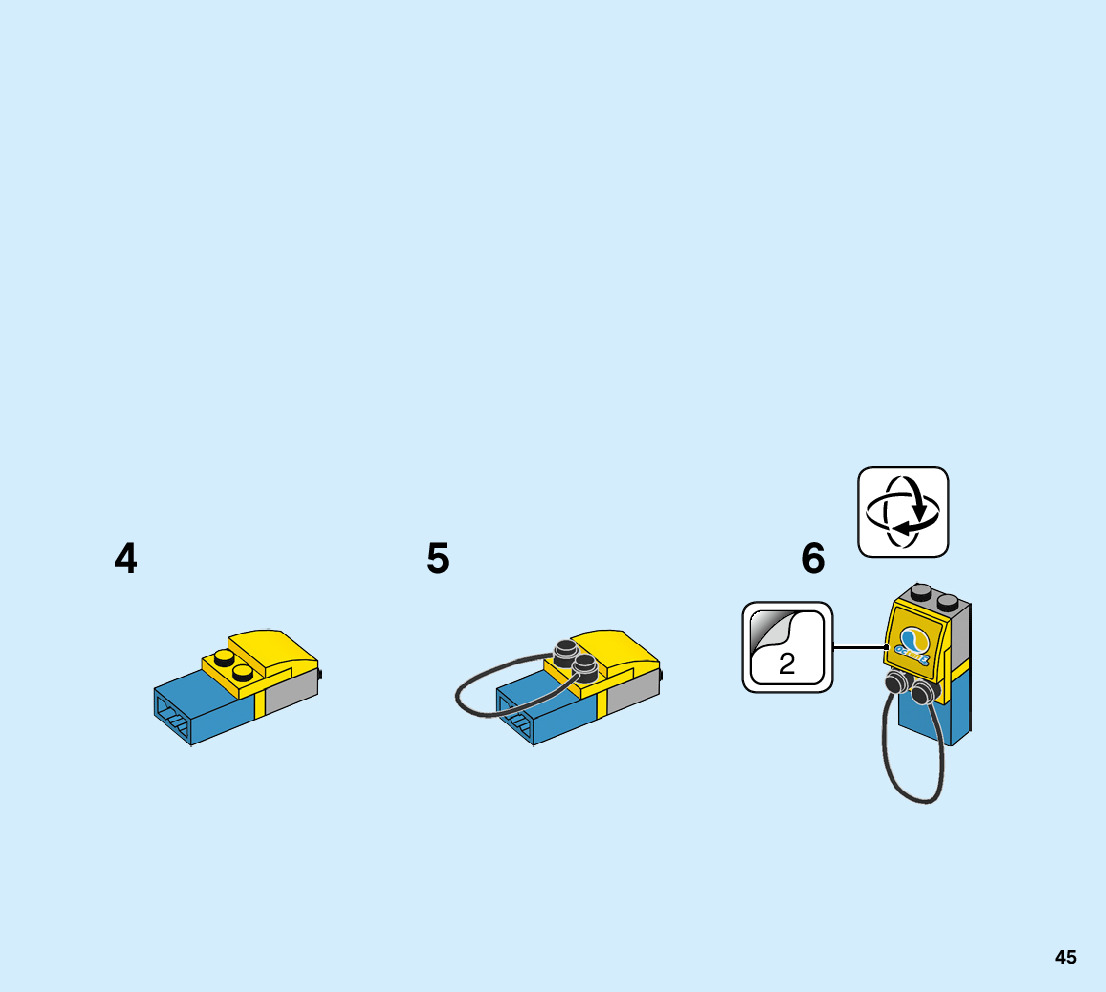 4

5

6

2

45