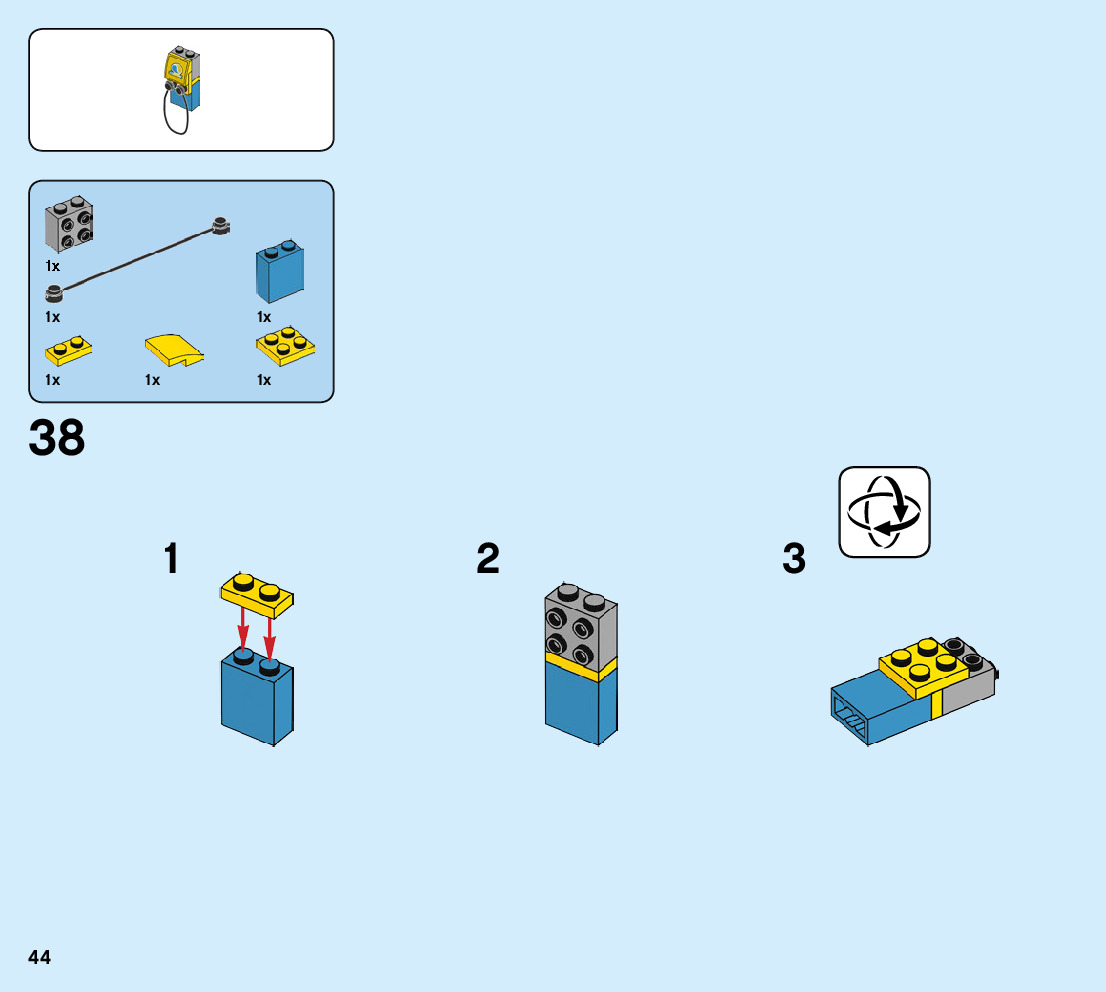 1x

1x

1x

1x

1x

1x

38

1

2

3

44