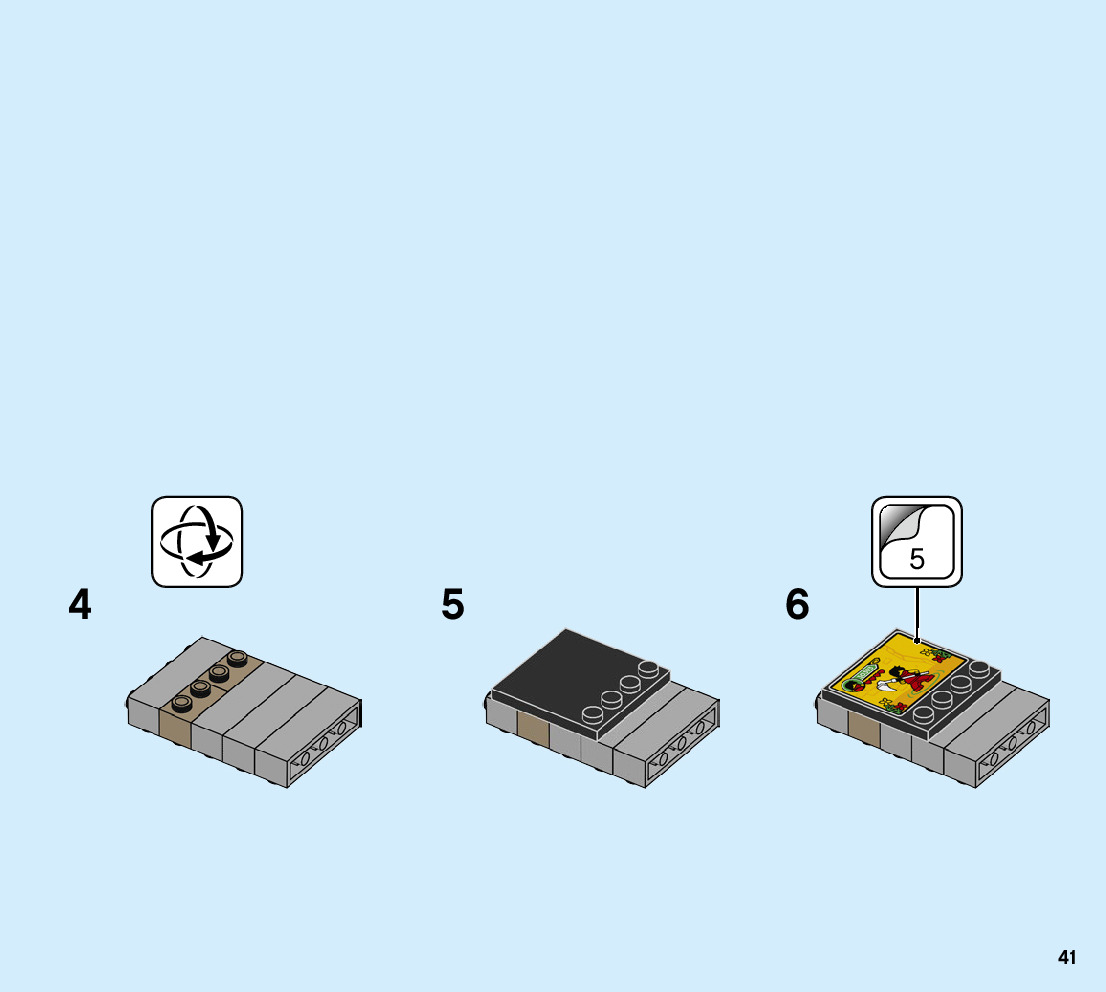 4

5

5

6

41