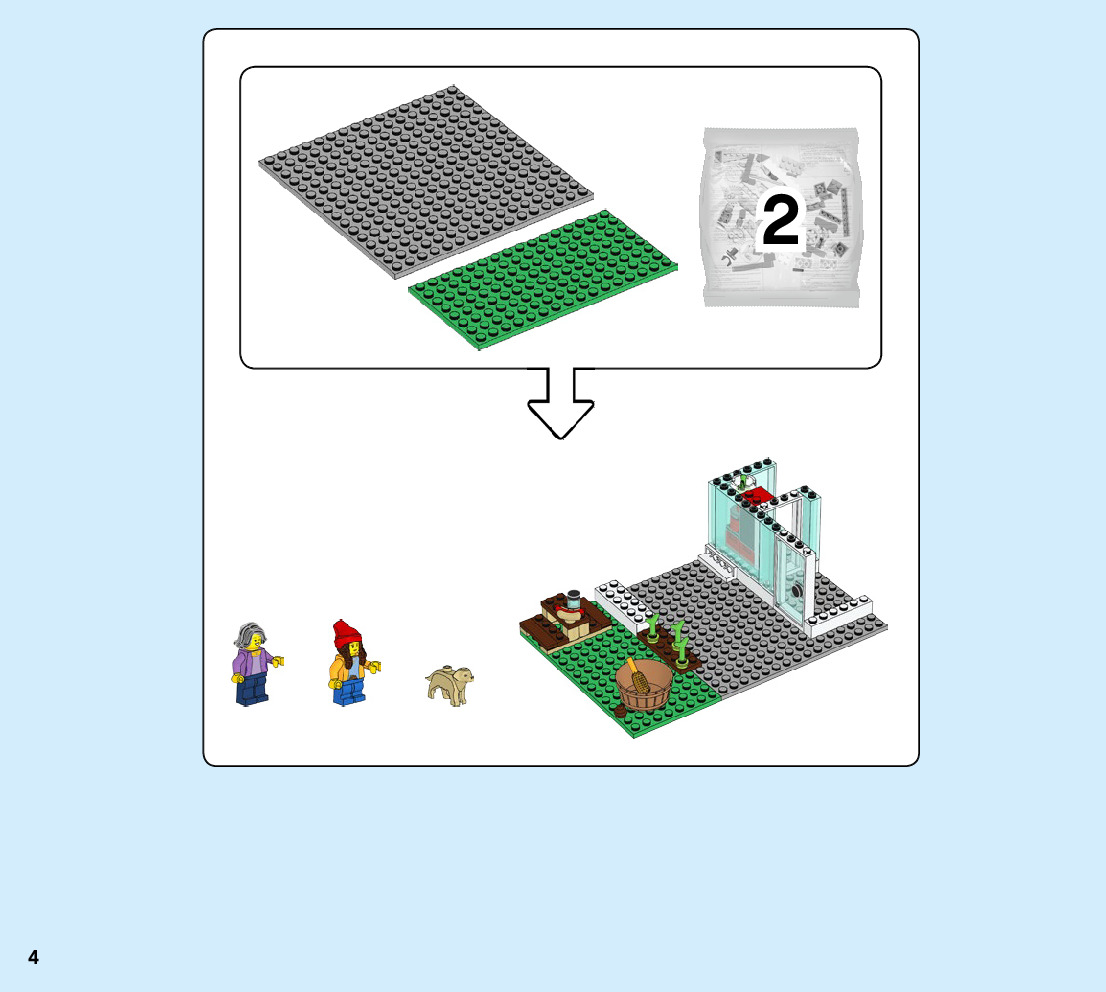 2

4