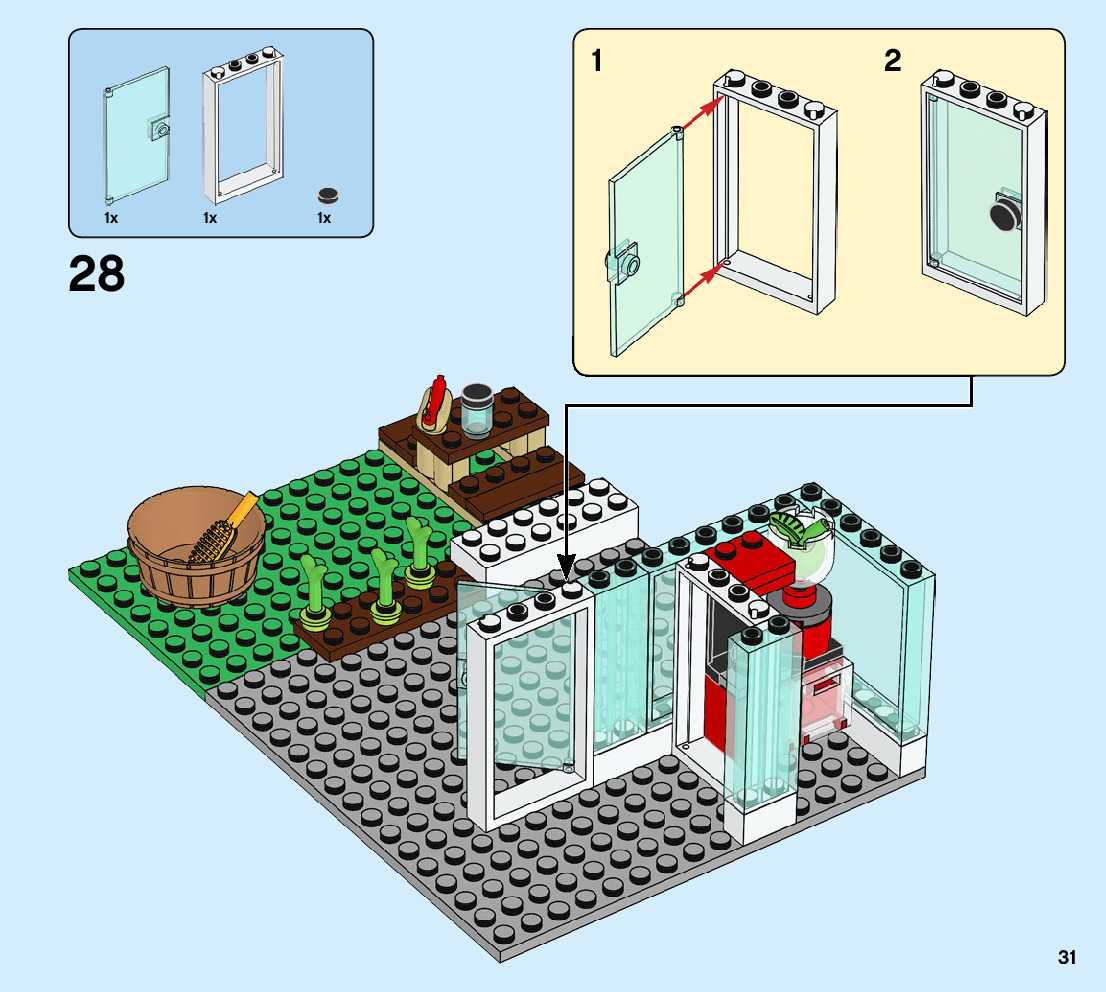 1x 1x 1x

28

1

2

31