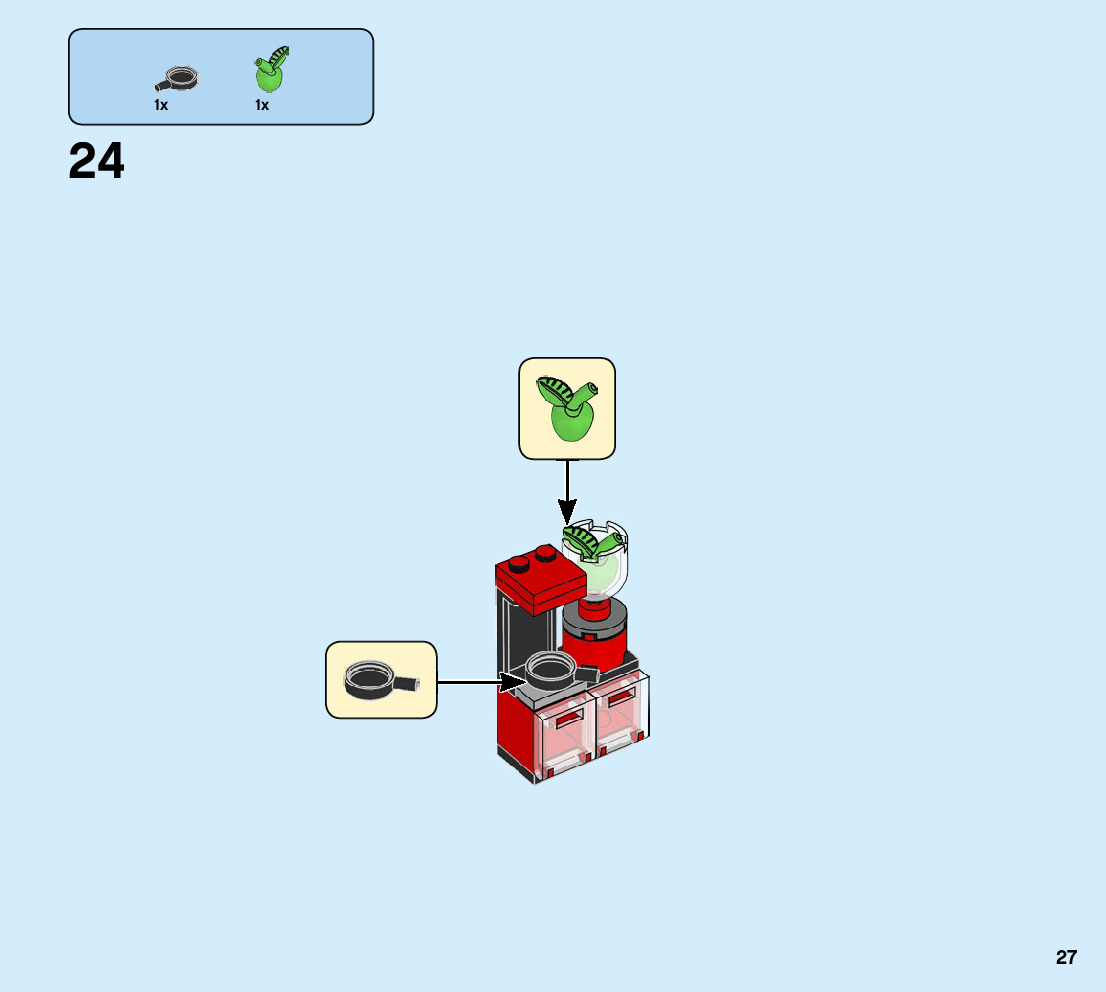 1x 1x

24

27