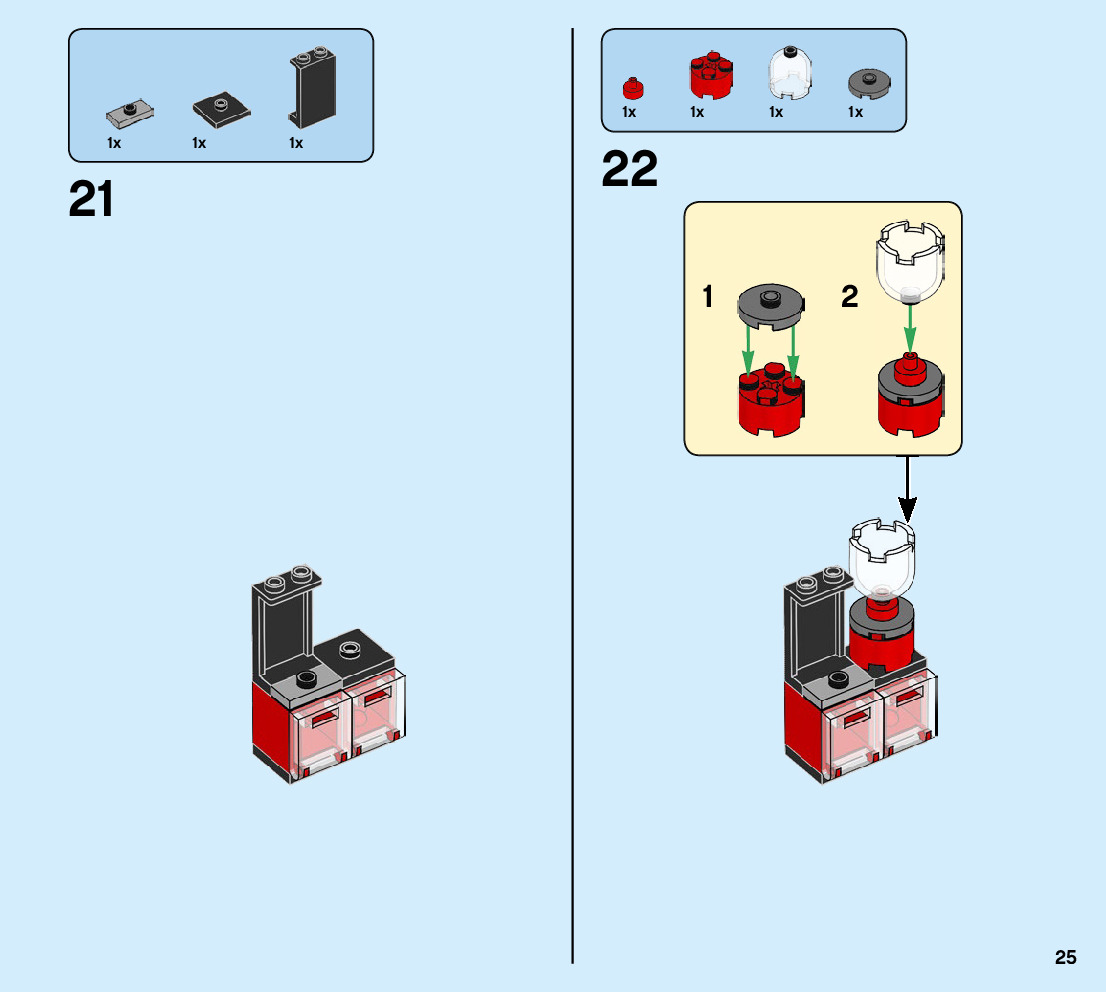 1x 1x 1x

21

1x 1x 1x 1x

22

1

2

25