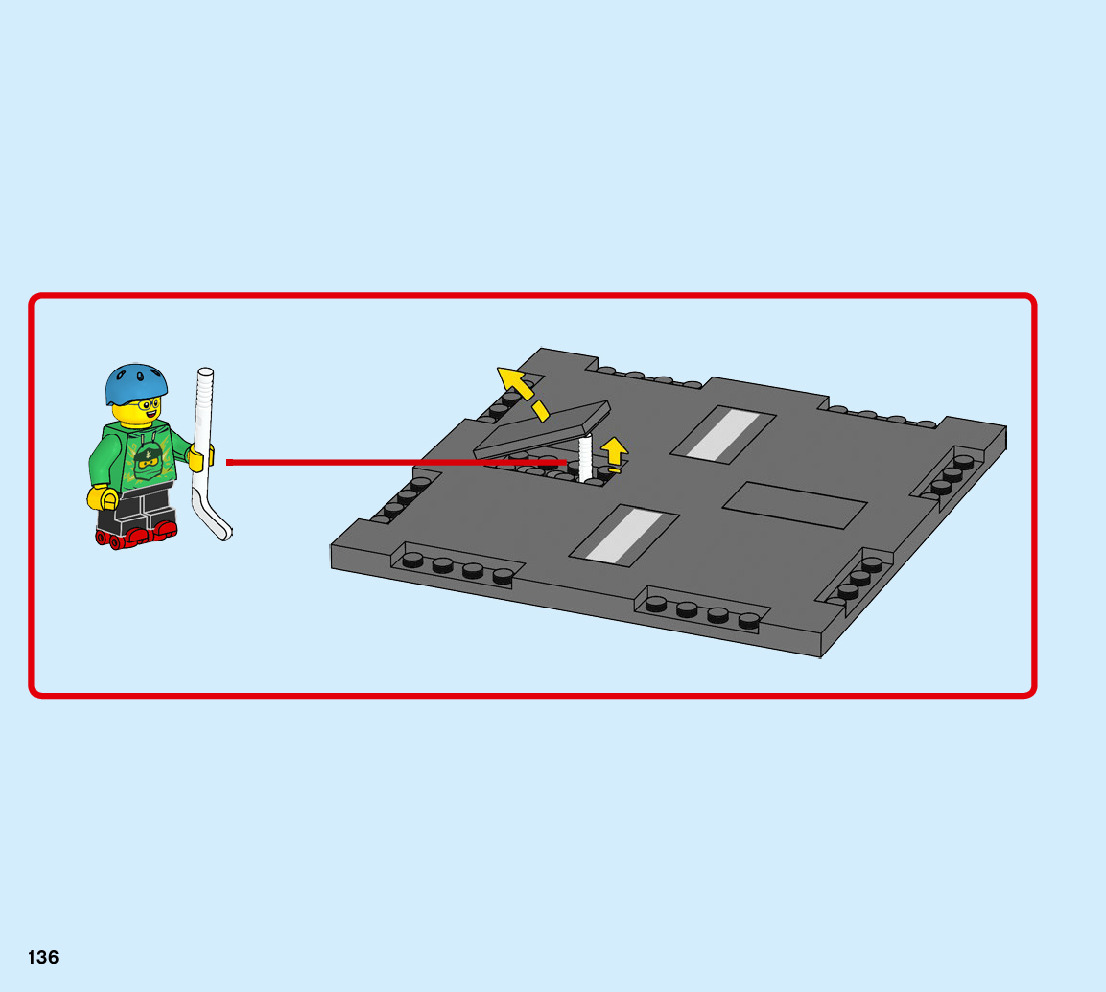 136